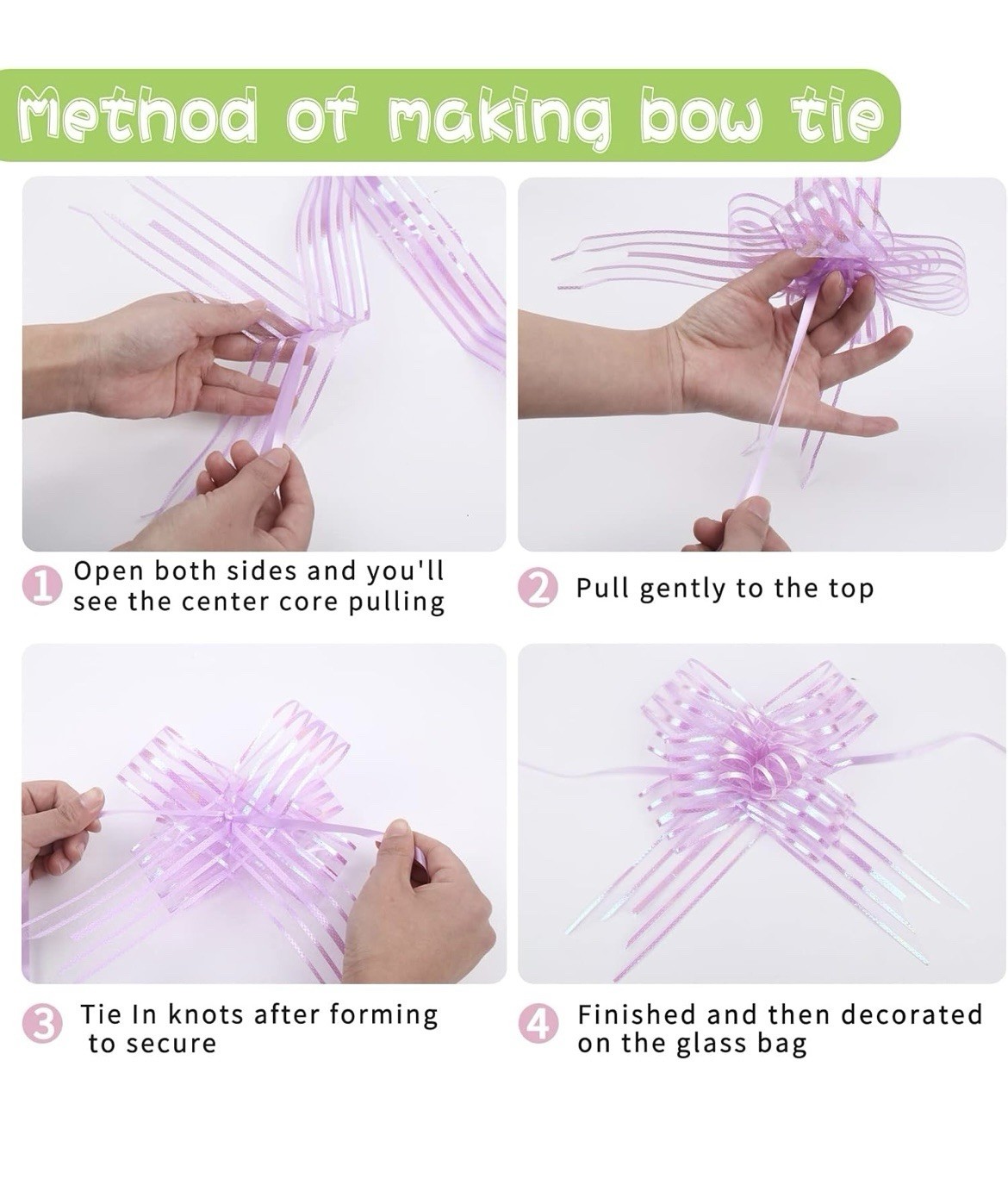 Method of making bow tie

1 Open both sides and you'll see the center core pulling

2 Pull gently to the top

3 Tie In knots after forming to secure

4 Finished and then decorated on the glass bag