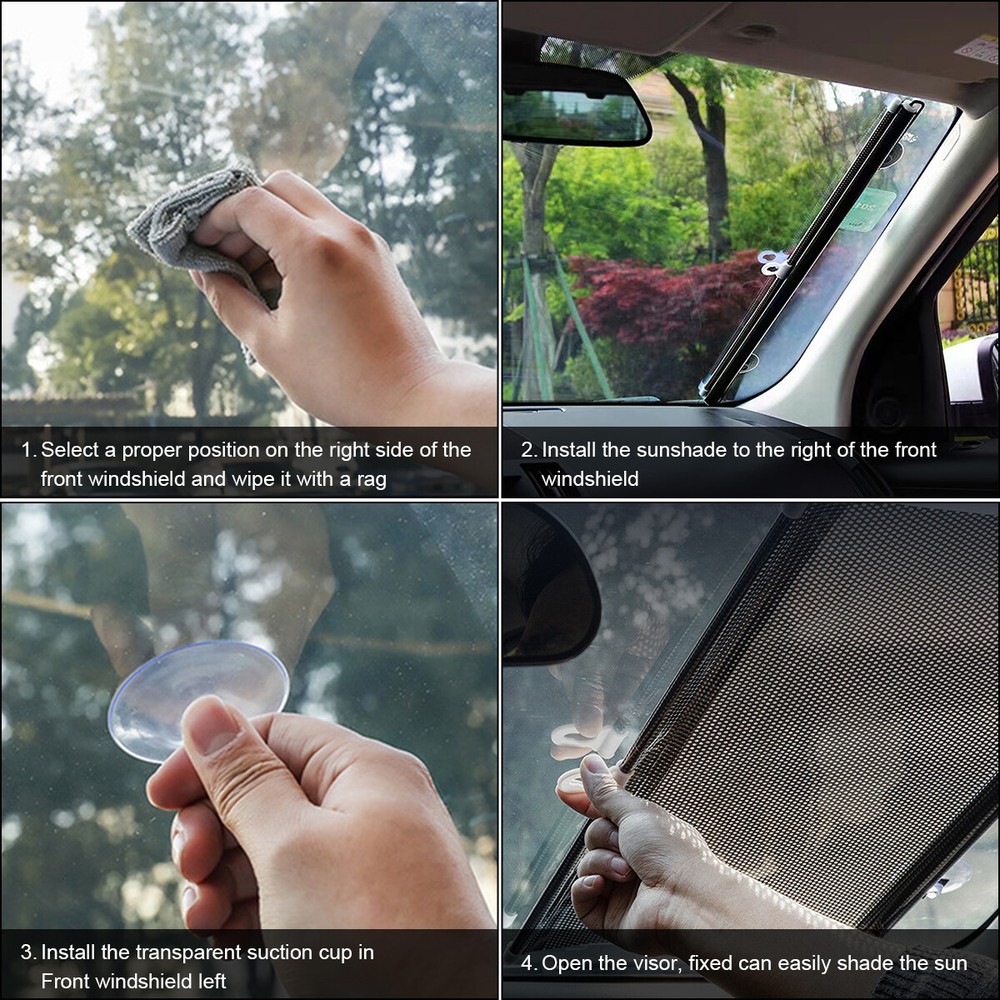 1. Select a proper position on the right side of the front windshield and wipe it with a rag

2. Install the sunshade to the right of the front windshield

3. Install the transparent suction cup in Front windshield left

4. Open the visor, fixed can easily shade the sun