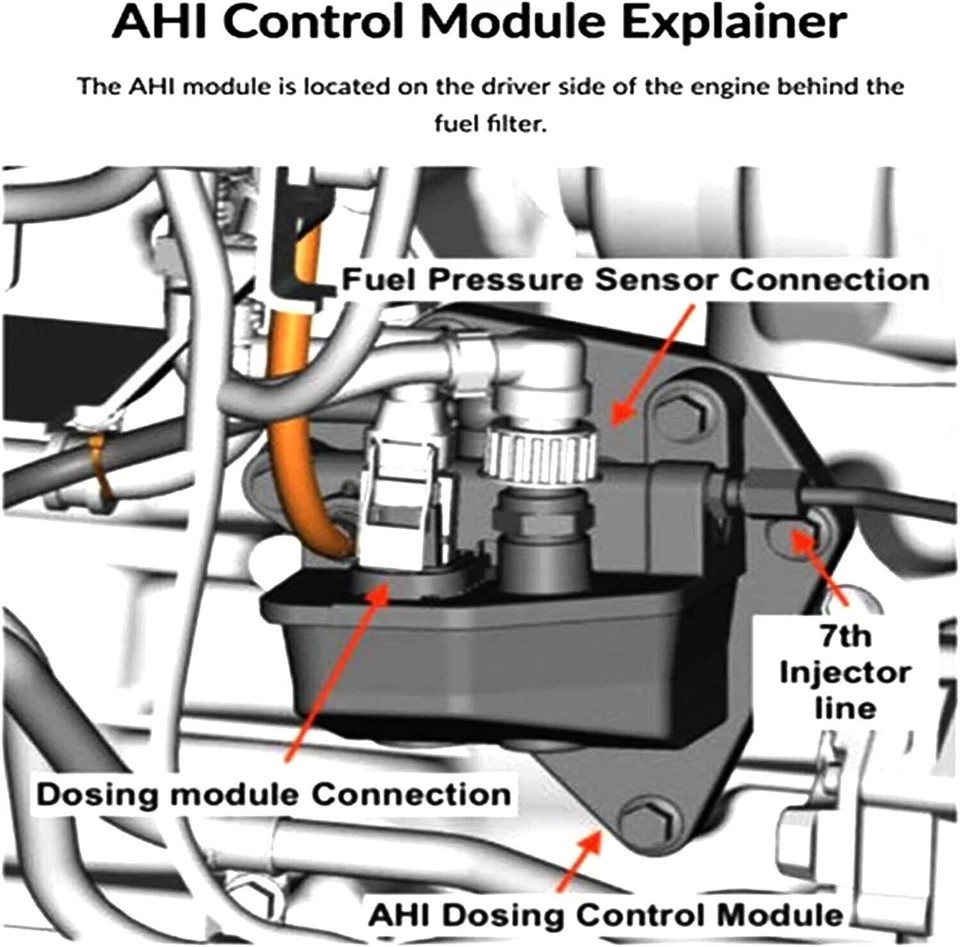 AHI Control Module Explainer

The AHI module is located on the driver side of the engine behind the fuel filter.

Fuel Pressure Sensor Connection

7th Injector line

Dosing module Connection

AHI Dosing Control Module