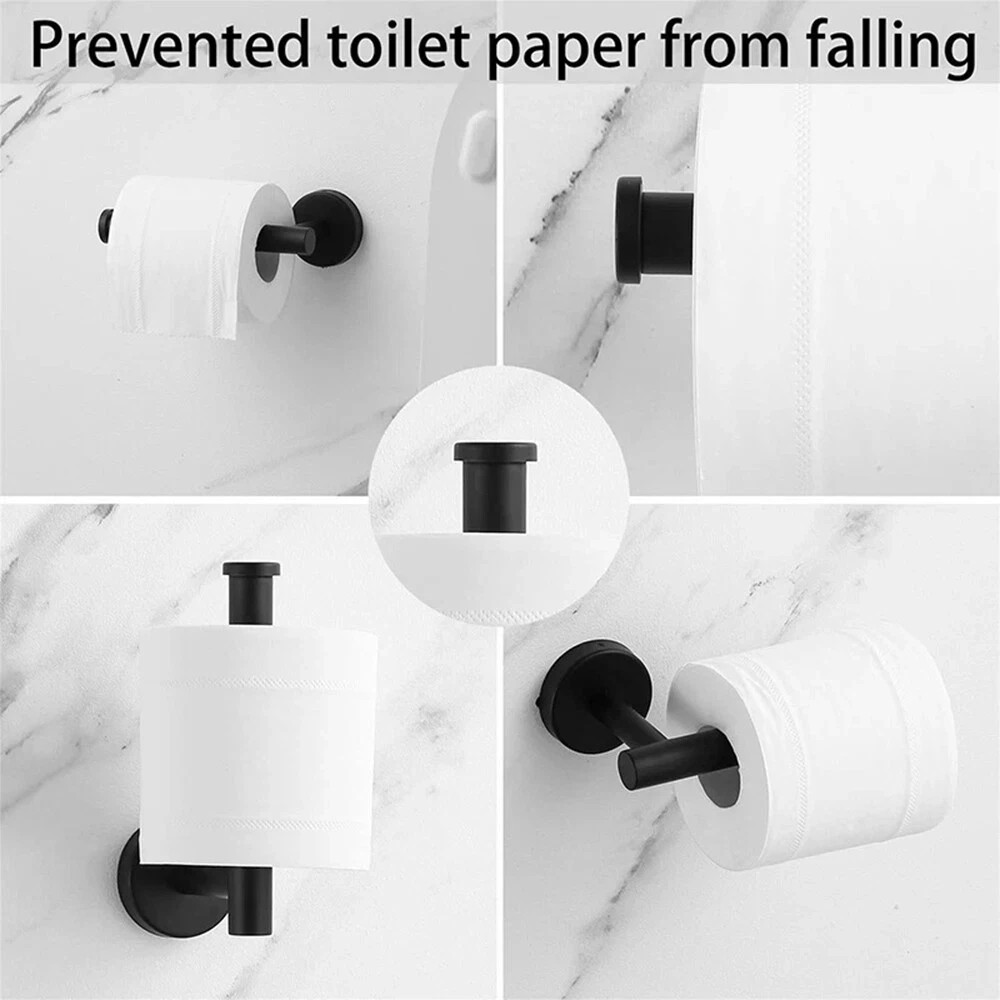 Prevented toilet paper from falling