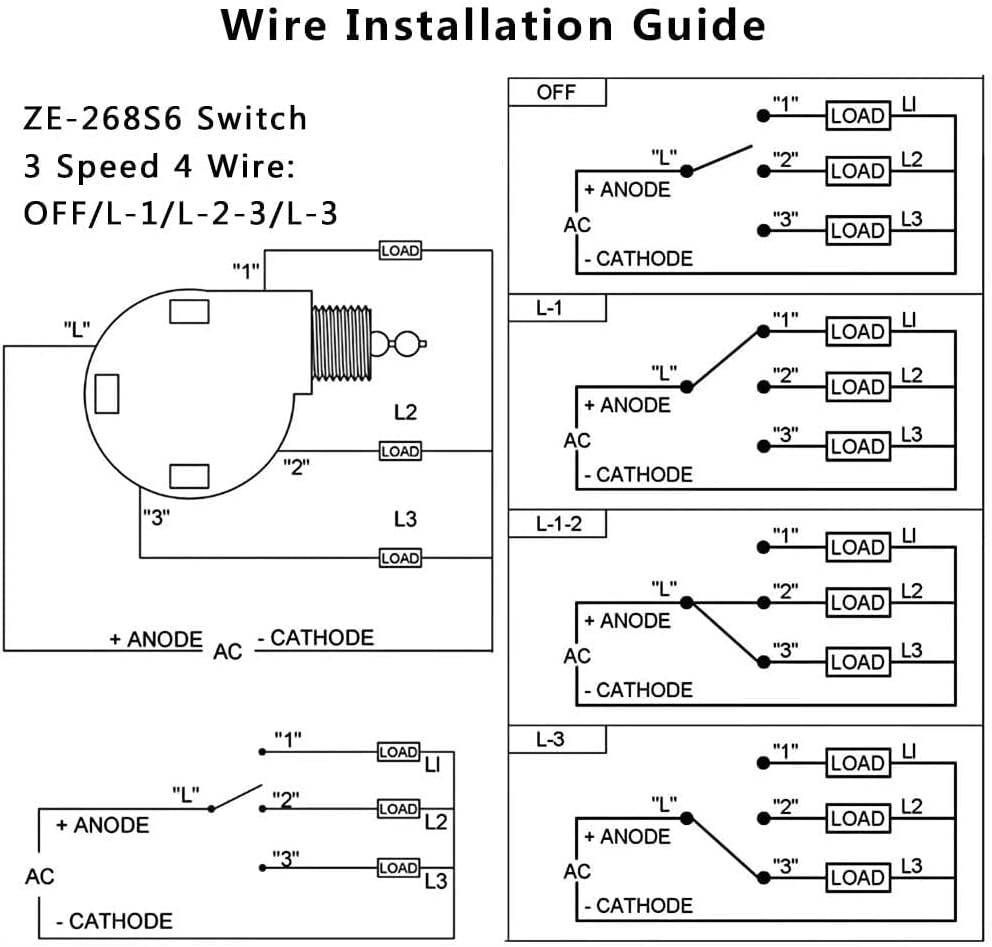 Wire Installation Guide

ZE-268S6 Switch
3 Speed 4 Wire:
OFF/L-1/L-2-3/L-3

"1"
LOAD
"L"
L2
LOAD
"2"
"3"
L3
LOAD
+ ANODE AC - CATHODE

"1" LOAD LI
"L"
"2" LOAD L2
+ ANODE
"3" LOAD L3
AC
- CATHODE

OFF
"1" LOAD LI
"L"
"2" LOAD L2
+ ANODE
AC
"3" LOAD L3
- CATHODE

L-1
"1" LOAD LI
"L"
"2" LOAD L2
+ ANODE
AC
"3" LOAD L3
- CATHODE

L-1-2
"1" LOAD LI
"L"
"2" LOAD L2
+ ANODE
AC
"3" LOAD L3
- CATHODE

L-3
"1" LOAD LI
"L"
"2" LOAD L2
+ ANODE
AC
"3" LOAD L3
- CATHODE