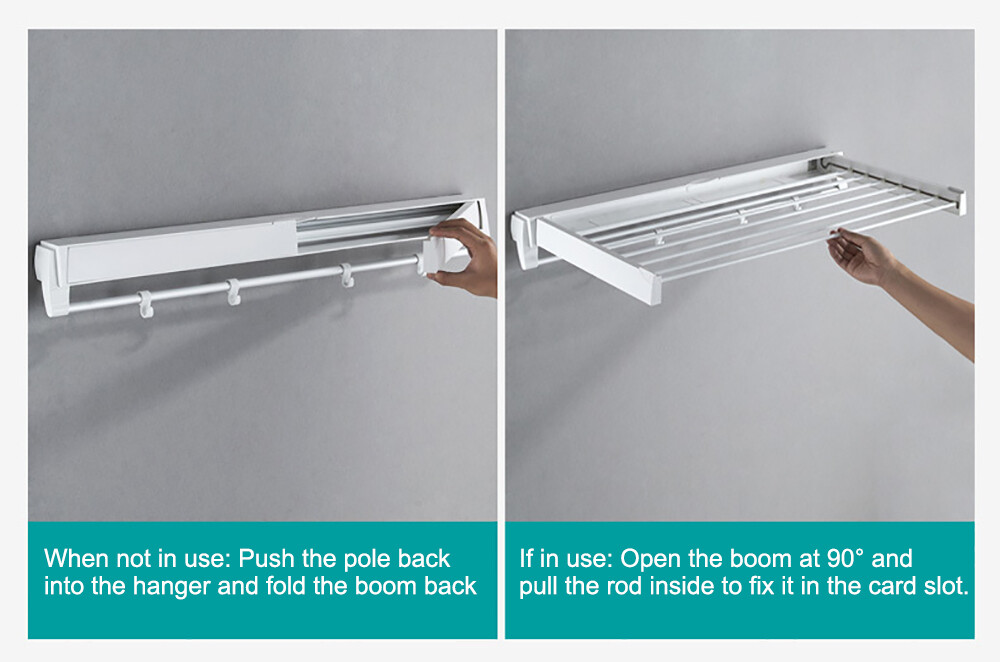 When not in use: Push the pole back into the hanger and fold the boom back

If in use: Open the boom at 90° and pull the rod inside to fix it in the card slot.