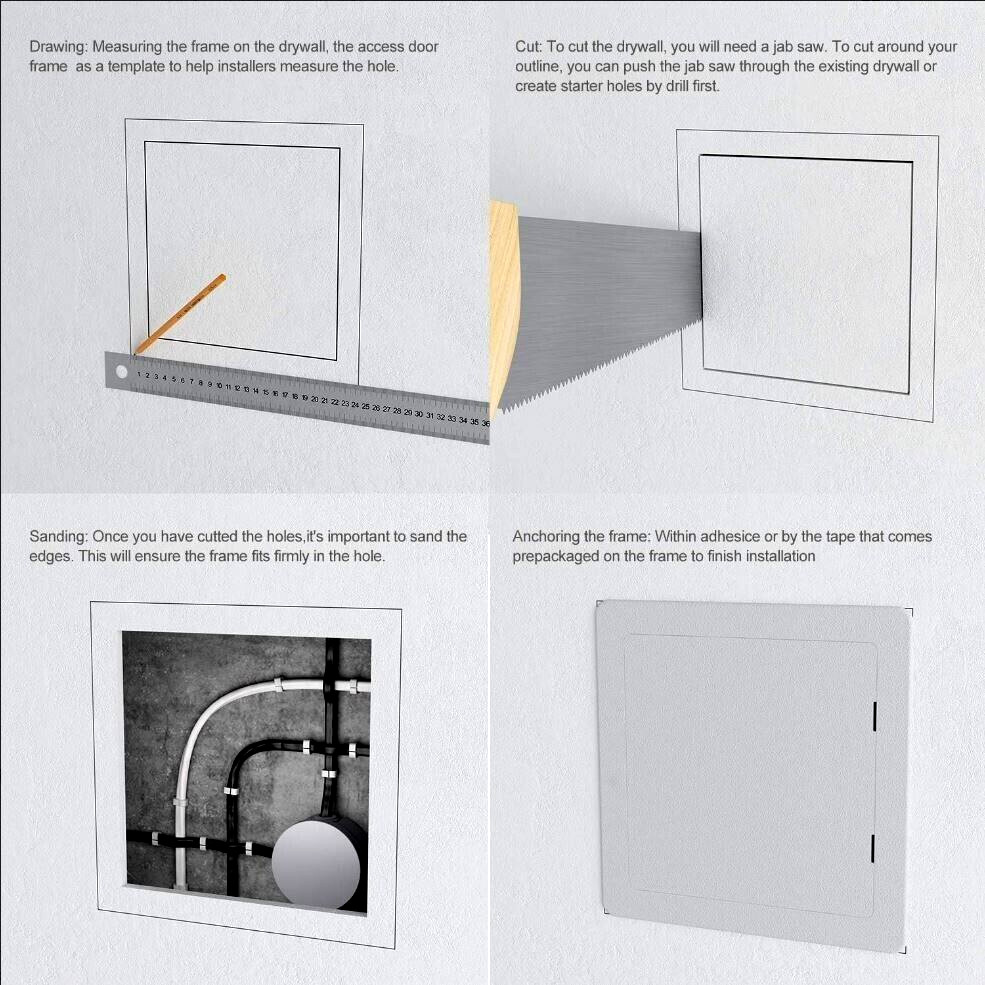 Drawing: Measuring the frame on the drywall, the access door frame as a template to help installers measure the hole.

1 2 3 4 5 6 7 8 9 10 11 12 13 14 15 16 17 18 19 20 21 22 23 24 25 26 27 28 29 30 31 32 33 34 35 36

Cut: To cut the drywall, you will need a jab saw. To cut around your outline, you can push the jab saw through the existing drywall or create starter holes by drill first.

Sanding: Once you have cutted the holes,it's important to sand the edges. This will ensure the frame fits firmly in the hole.

Anchoring the frame: Within adhesice or by the tape that comes prepackaged on the frame to finish installation