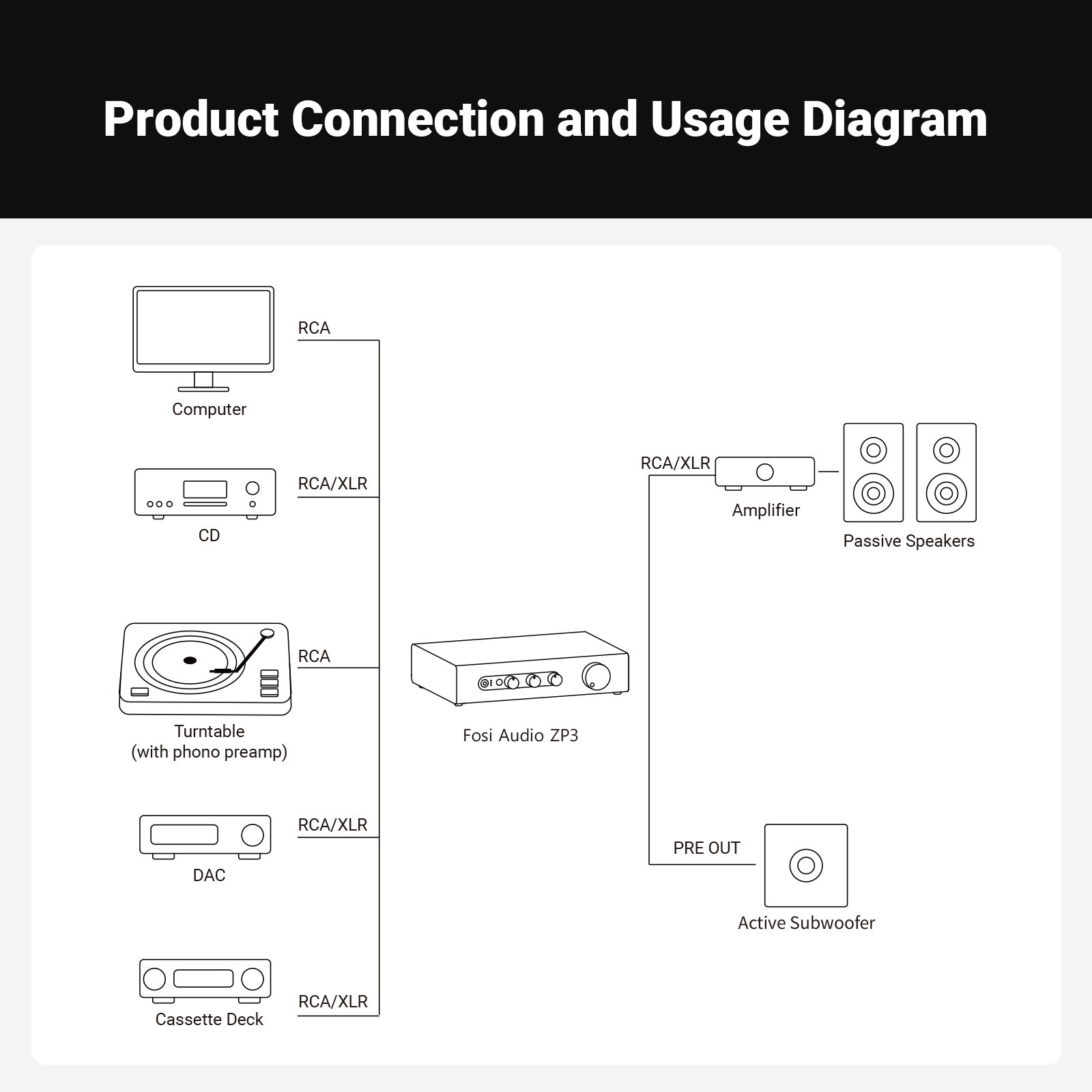 Product Connection and Usage Diagram

Computer

RCA

CD

RCA/XLR

Turntable
(with phono preamp)

RCA

DAC

RCA/XLR

Cassette Deck

RCA/XLR

Fosi Audio ZP3

RCA/XLR

Amplifier

Passive Speakers

PRE OUT

Active Subwoofer