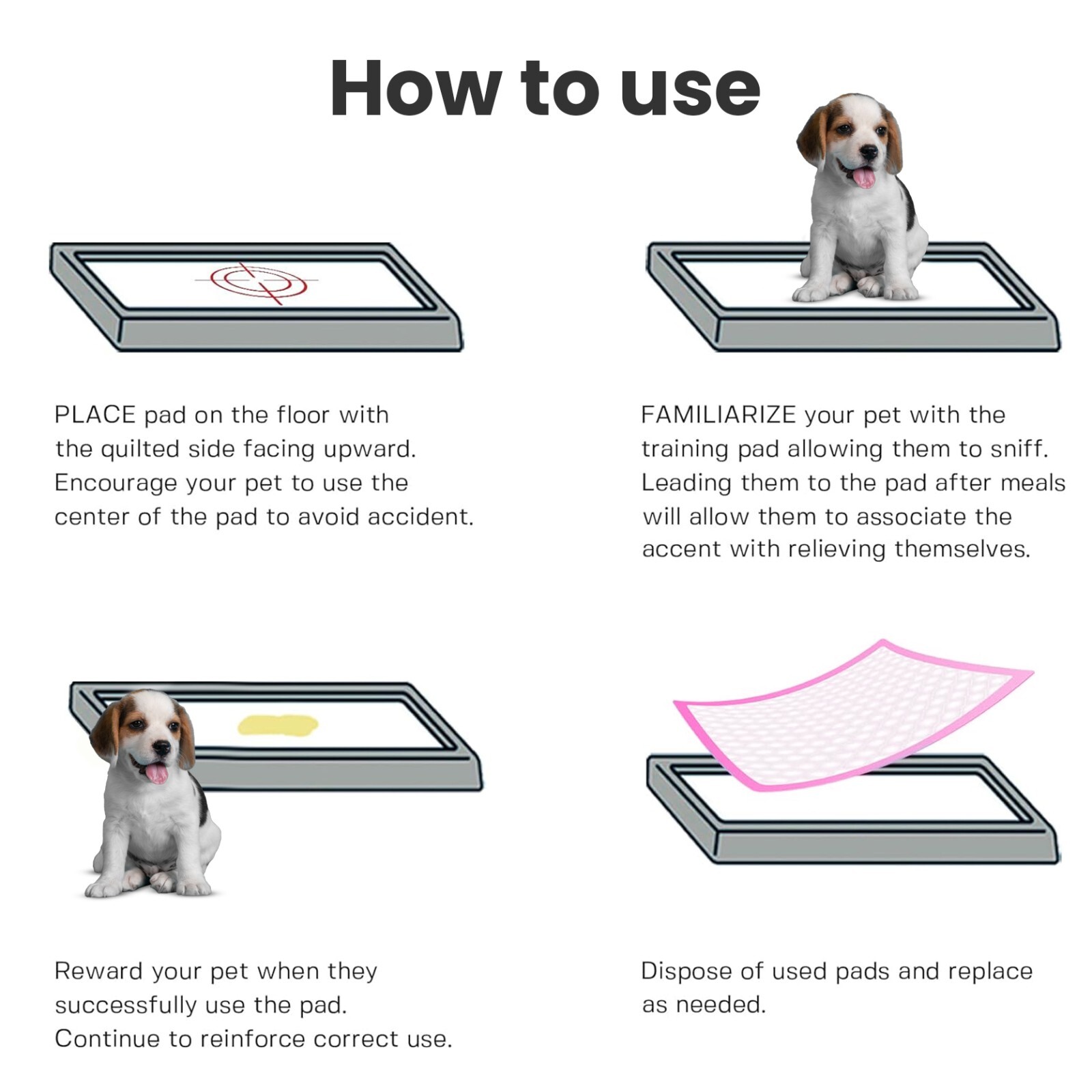 How to use

PLACE pad on the floor with the quilted side facing upward. Encourage your pet to use the center of the pad to avoid accident.

FAMILIARIZE your pet with the training pad allowing them to sniff. Leading them to the pad after meals will allow them to associate the accent with relieving themselves.

Reward your pet when they successfully use the pad. Continue to reinforce correct use.

Dispose of used pads and replace as needed.