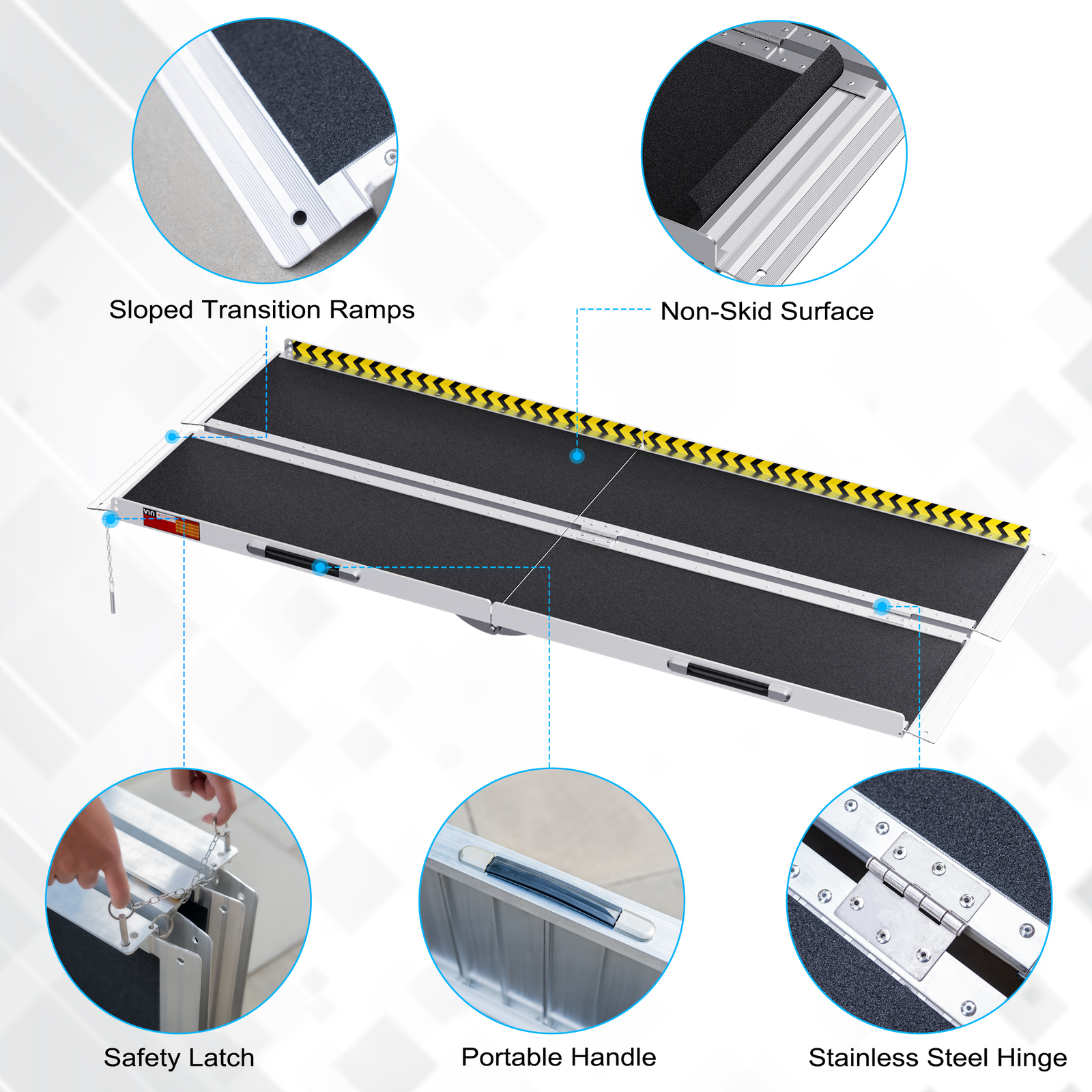 Sloped Transition Ramps

Non-Skid Surface

Safety Latch

Portable Handle

Stainless Steel Hinge