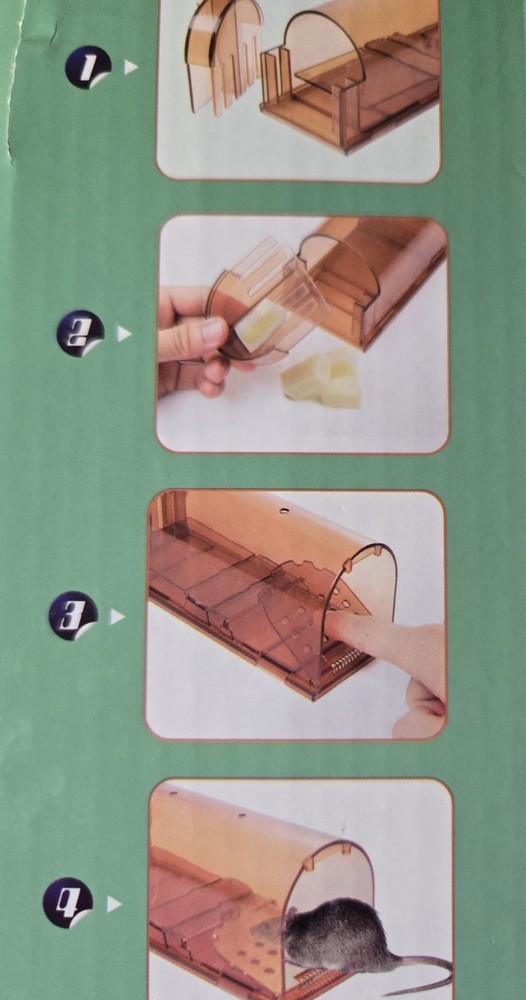 1

2

3

4