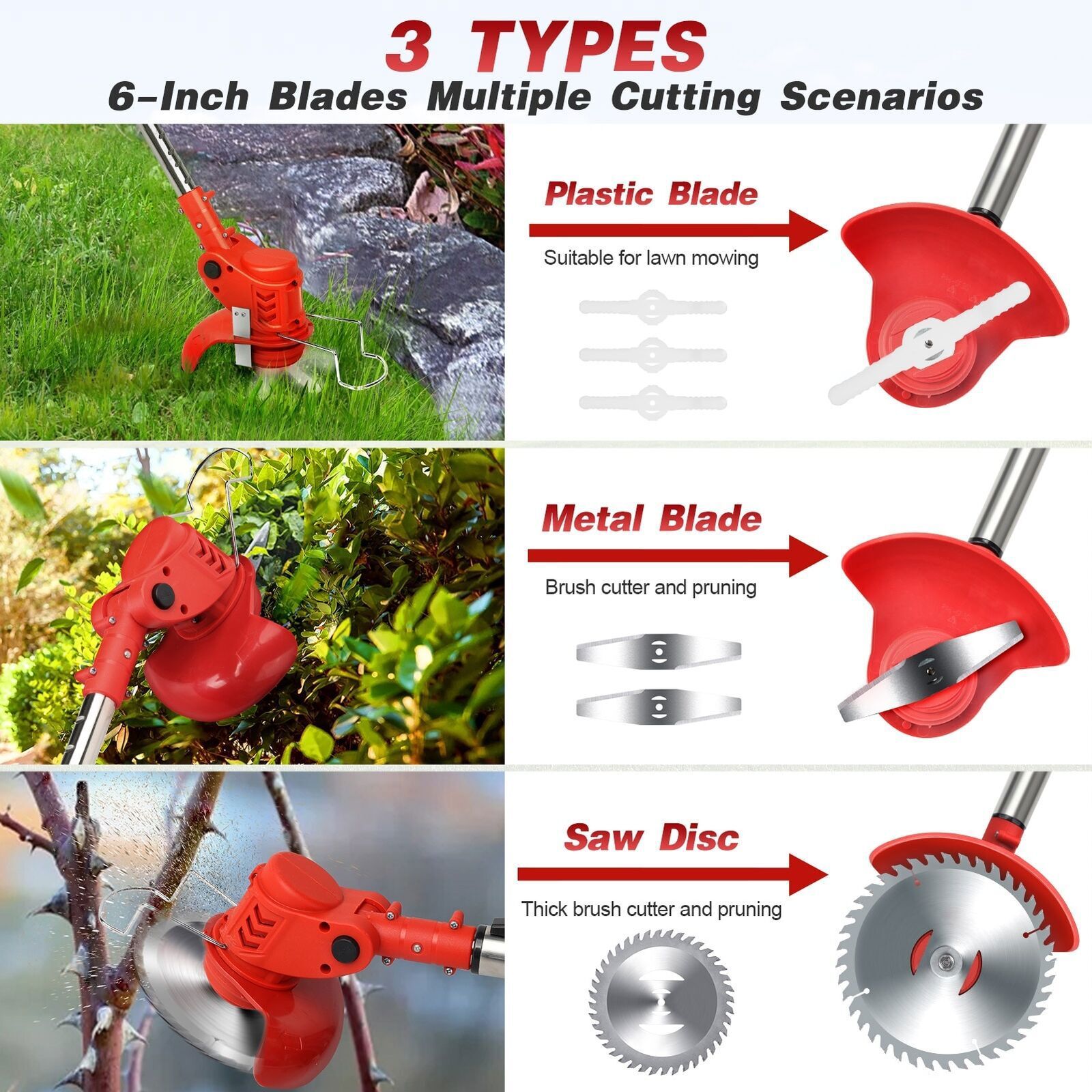 3 TYPES
6-Inch Blades Multiple Cutting Scenarios

Plastic Blade
Suitable for lawn mowing

Metal Blade
Brush cutter and pruning

Saw Disc
Thick brush cutter and pruning