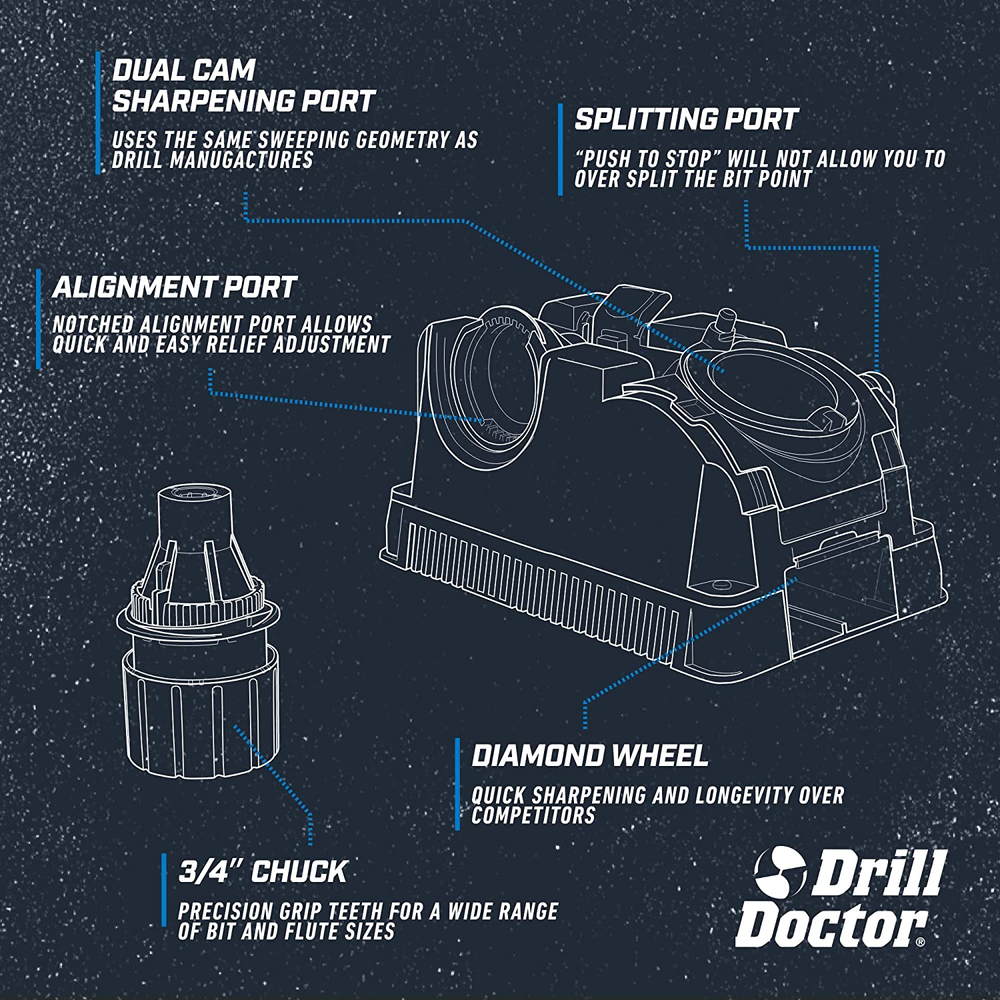 DUAL CAM SHARPENING PORT

USES THE SAME SWEEPING GEOMETRY AS DRILL MANUGACTURES

SPLITTING PORT

"PUSH TO STOP" WILL NOT ALLOW YOU TO OVER SPLIT THE BIT POINT

ALIGNMENT PORT

NOTCHED ALIGNMENT PORT ALLOWS QUICK AND EASY RELIEF ADJUSTMENT

DIAMOND WHEEL

QUICK SHARPENING AND LONGEVITY OVER COMPETITORS

3/4" CHUCK

PRECISION GRIP TEETH FOR A WIDE RANGE OF BIT AND FLUTE SIZES

Drill Doctor®