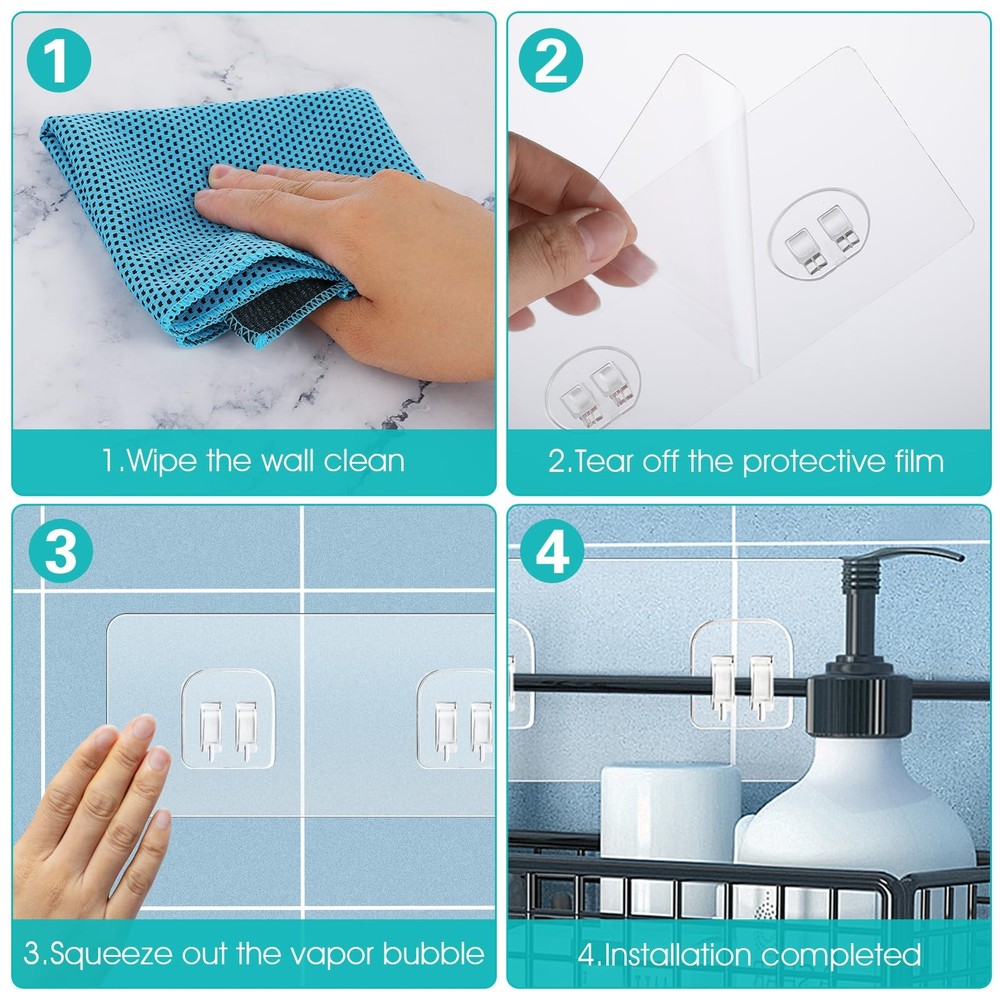 1

1.Wipe the wall clean

2

2.Tear off the protective film

3

3.Squeeze out the vapor bubble

4

4.Installation completed