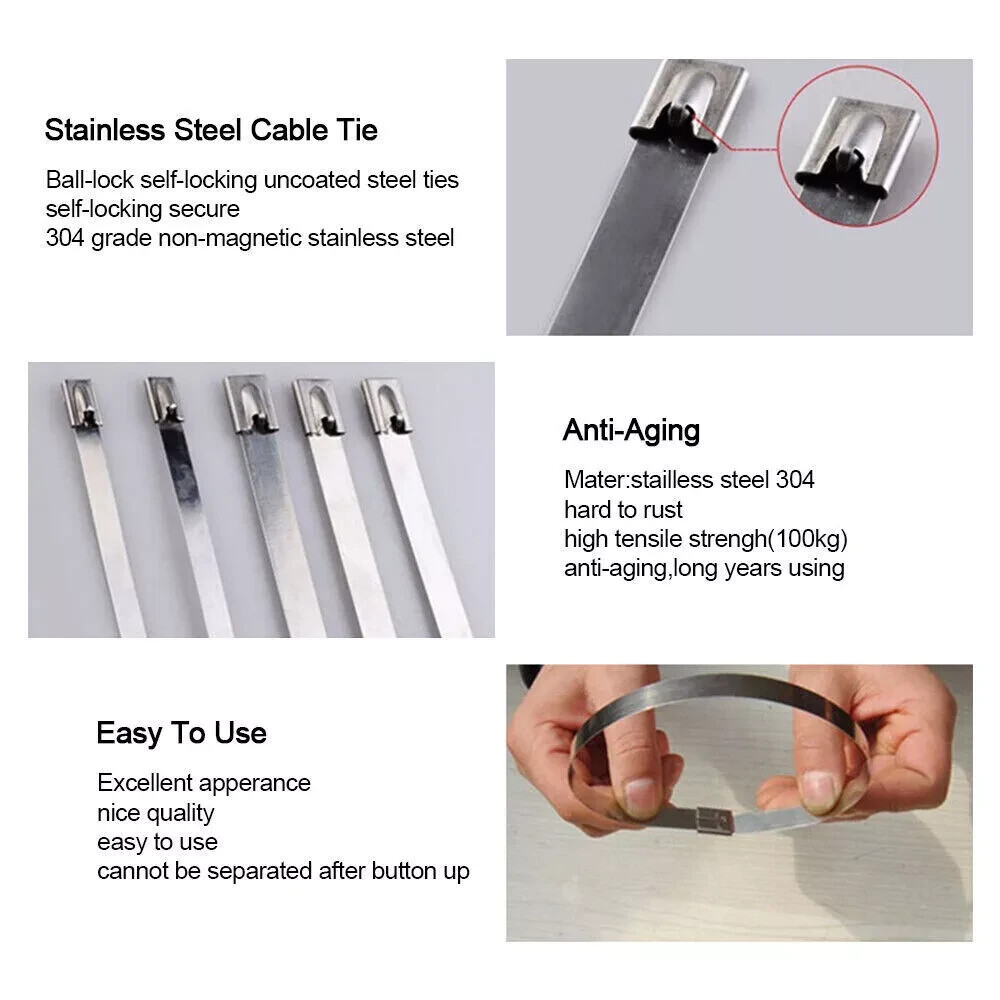 Stainless Steel Cable Tie

Ball-lock self-locking uncoated steel ties
self-locking secure
304 grade non-magnetic stainless steel

Anti-Aging

Mater:stailless steel 304
hard to rust
high tensile strengh(100kg)
anti-aging,long years using

Easy To Use

Excellent apperance
nice quality
easy to use
cannot be separated after button up