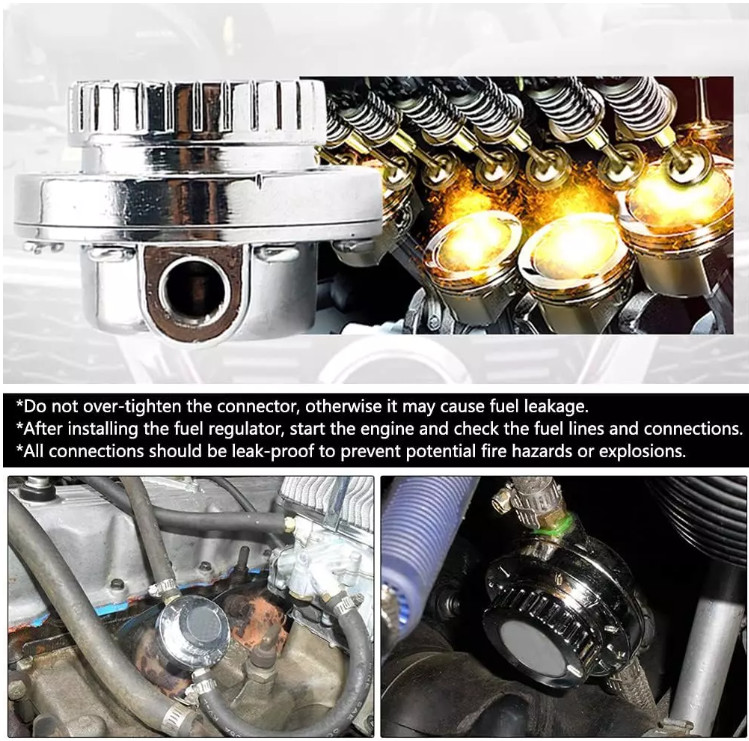 *Do not over-tighten the connector, otherwise it may cause fuel leakage.
*After installing the fuel regulator, start the engine and check the fuel lines and connections.
*All connections should be leak-proof to prevent potential fire hazards or explosions.