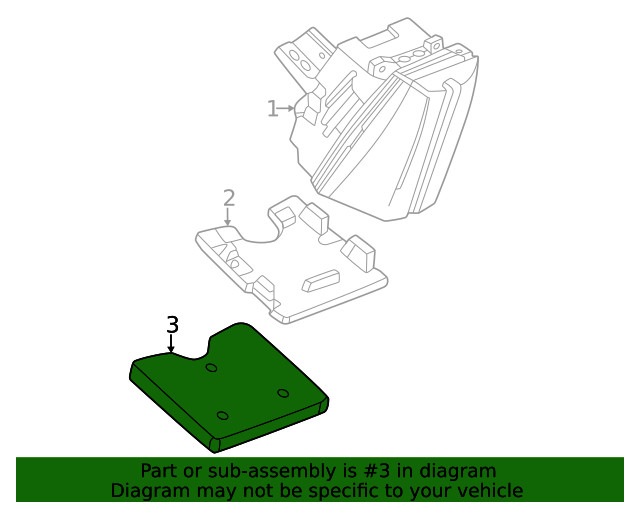 1
2
3
Part or sub-assembly is #3 in diagram
Diagram may not be specific to your vehicle