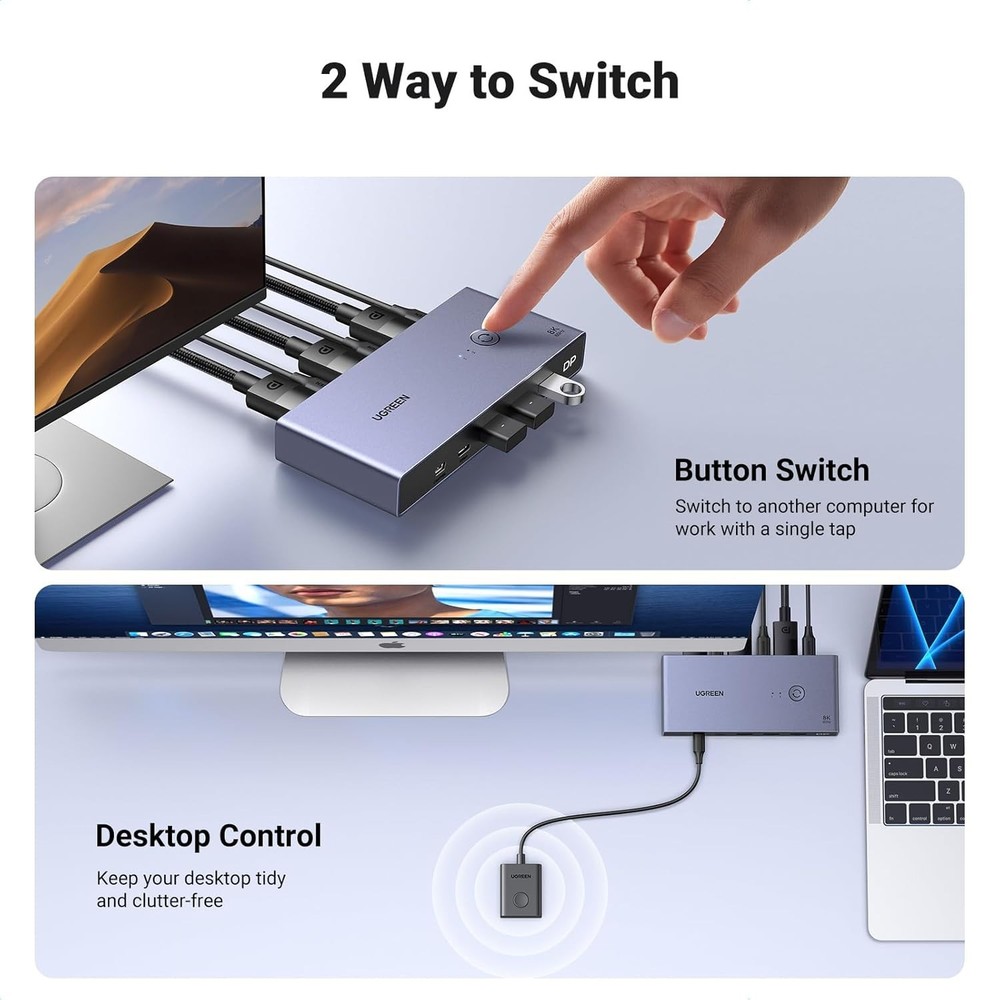 2 Way to Switch

UGREEN

8K

DP

Button Switch

Switch to another computer for work with a single tap

UGREEN

8K

Desktop Control

Keep your desktop tidy and clutter-free