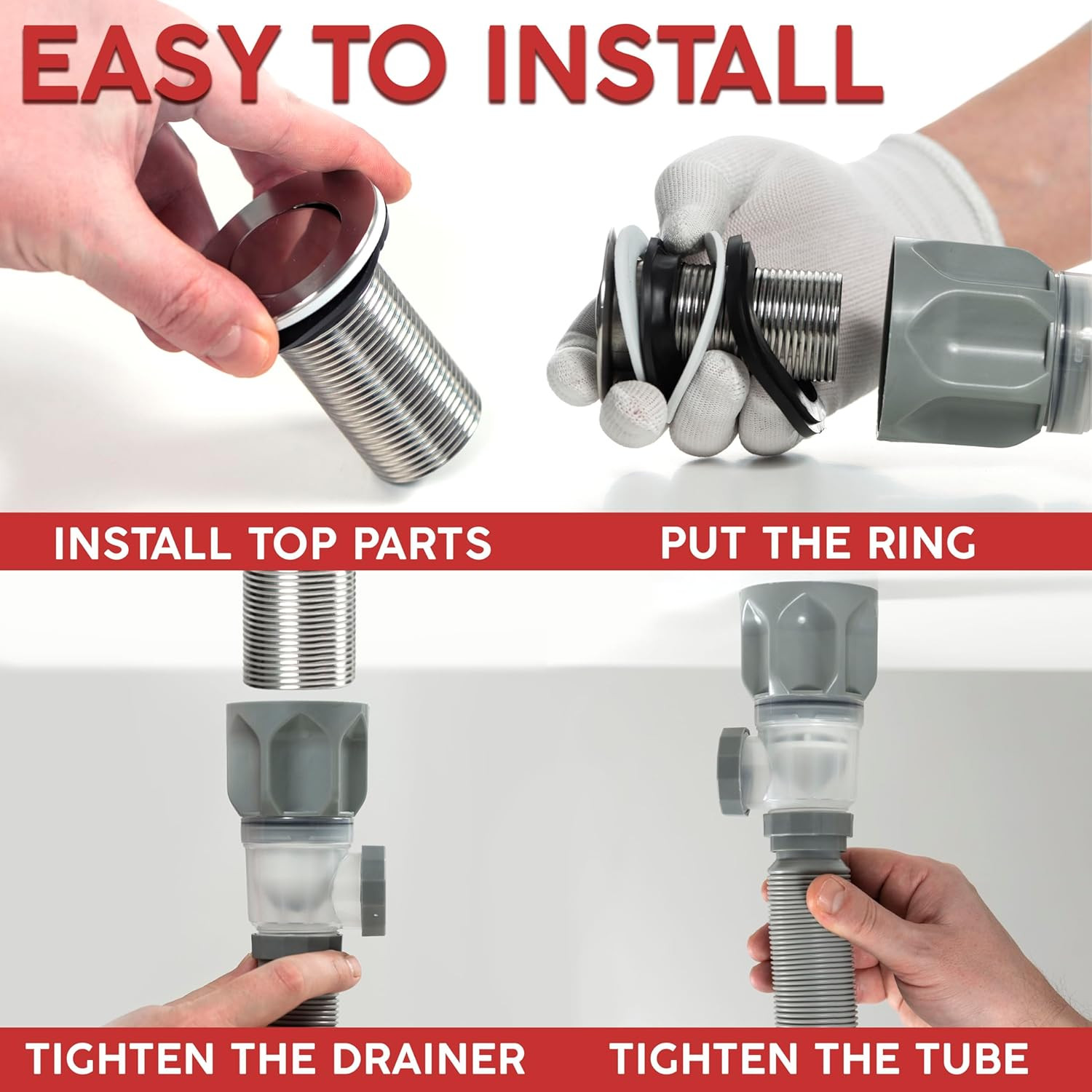 EASY TO INSTALL

INSTALL TOP PARTS

PUT THE RING

TIGHTEN THE DRAINER

TIGHTEN THE TUBE