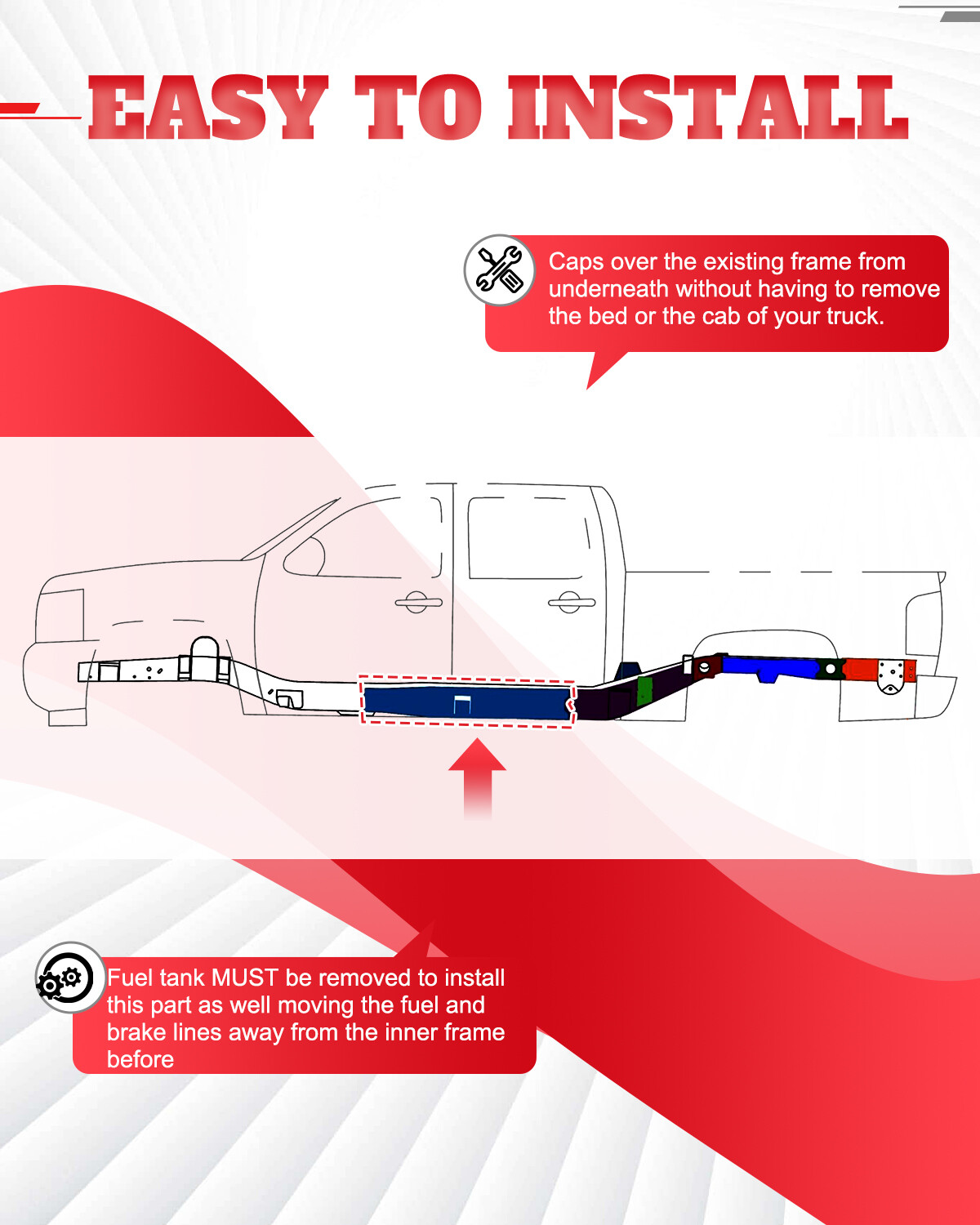 EASY TO INSTALL

Caps over the existing frame from underneath without having to remove the bed or the cab of your truck.

Fuel tank MUST be removed to install this part as well moving the fuel and brake lines away from the inner frame before