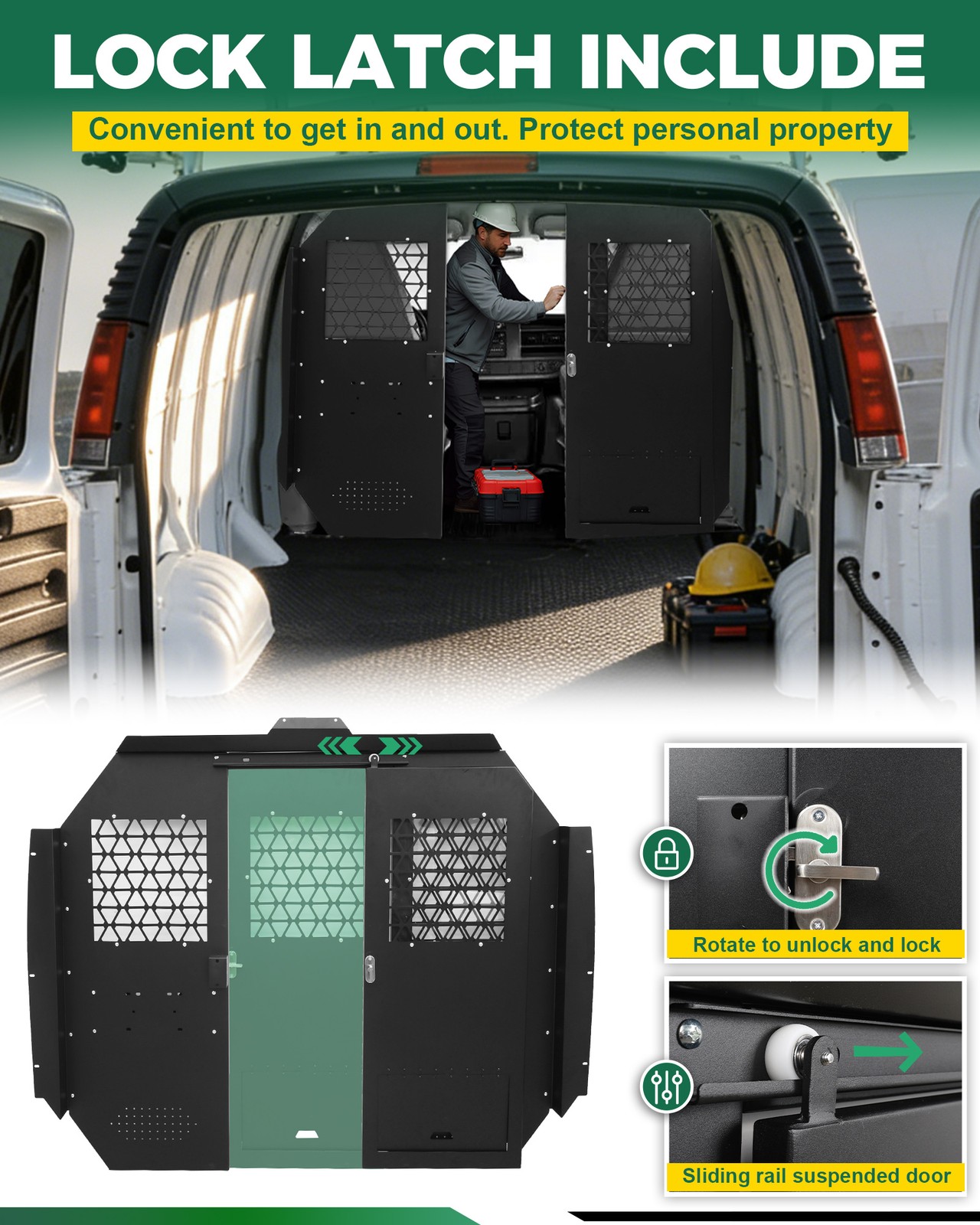 LOCK LATCH INCLUDE

Convenient to get in and out. Protect personal property

Rotate to unlock and lock

Sliding rail suspended door