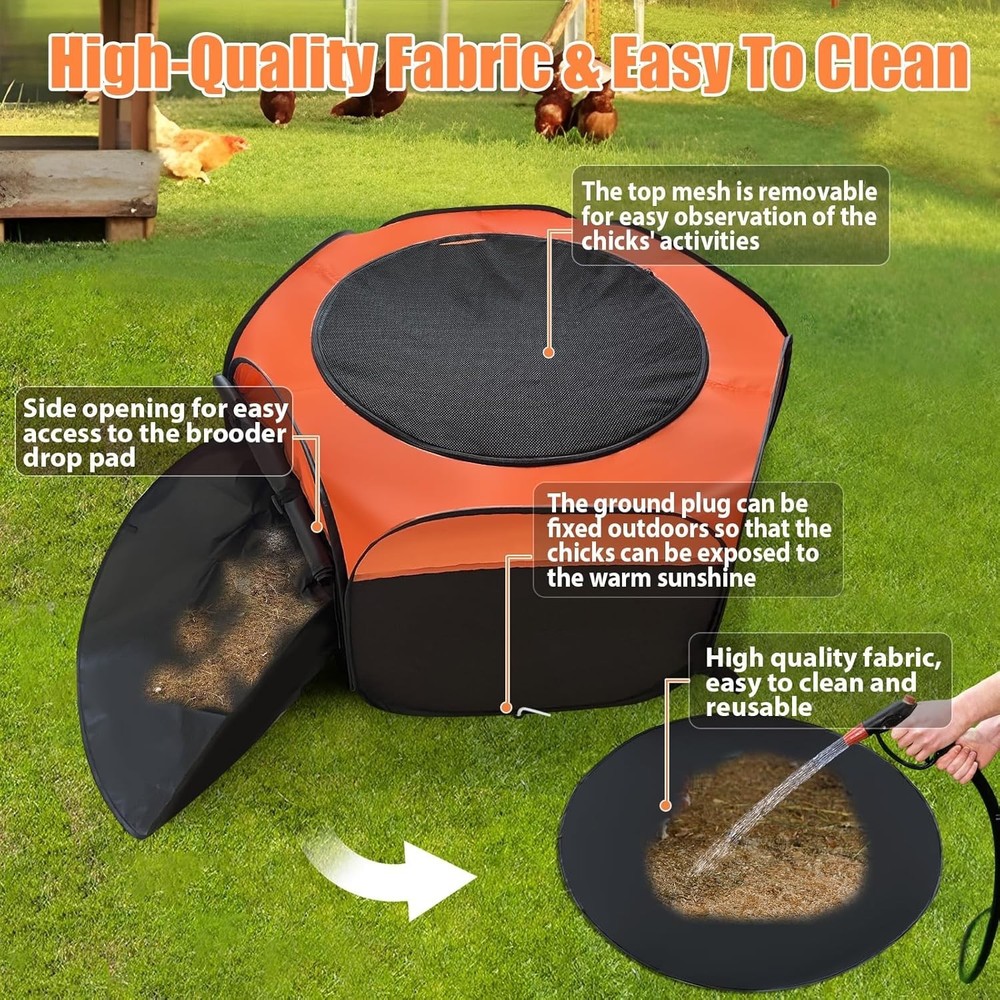 High-Quality Fabric & Easy To Clean

The top mesh is removable for easy observation of the chicks' activities

Side opening for easy access to the brooder drop pad

The ground plug can be fixed outdoors so that the chicks can be exposed to the warm sunshine

High quality fabric, easy to clean and reusable