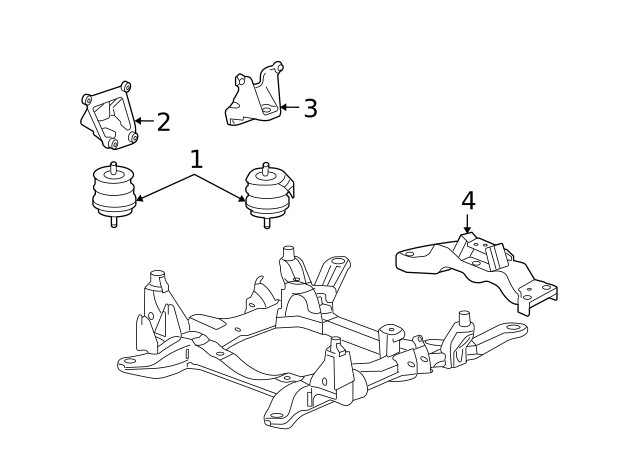 2
3
1
4