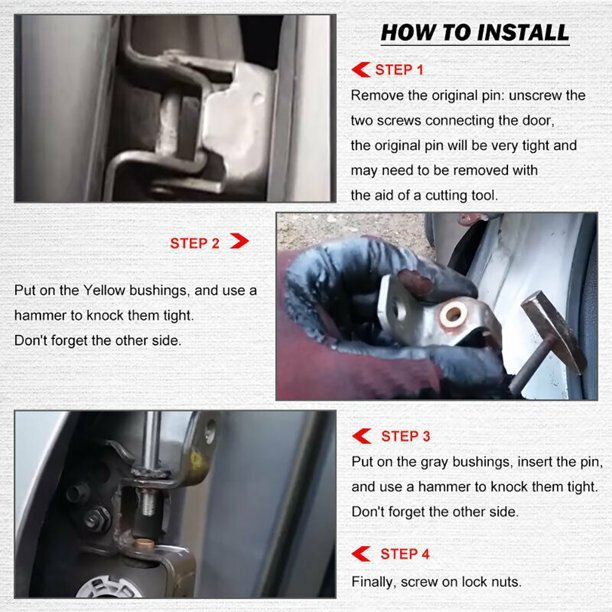 HOW TO INSTALL

STEP 1
Remove the original pin: unscrew the two screws connecting the door, the original pin will be very tight and may need to be removed with the aid of a cutting tool.

STEP 2
Put on the Yellow bushings, and use a hammer to knock them tight.
Don't forget the other side.

STEP 3
Put on the gray bushings, insert the pin, and use a hammer to knock them tight.
Don't forget the other side.

STEP 4
Finally, screw on lock nuts.