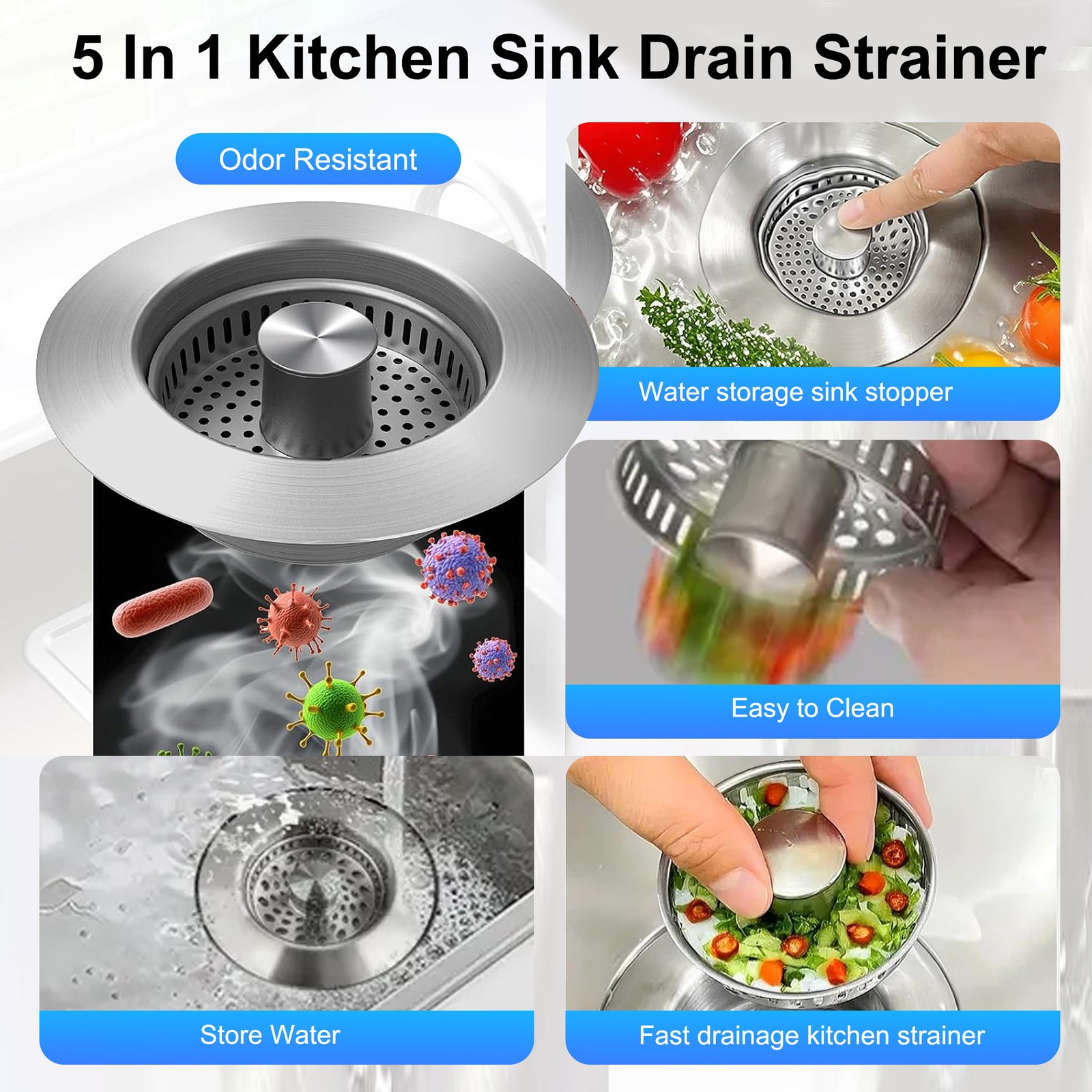 5 In 1 Kitchen Sink Drain Strainer

Odor Resistant

Water storage sink stopper

Easy to Clean

Store Water

Fast drainage kitchen strainer