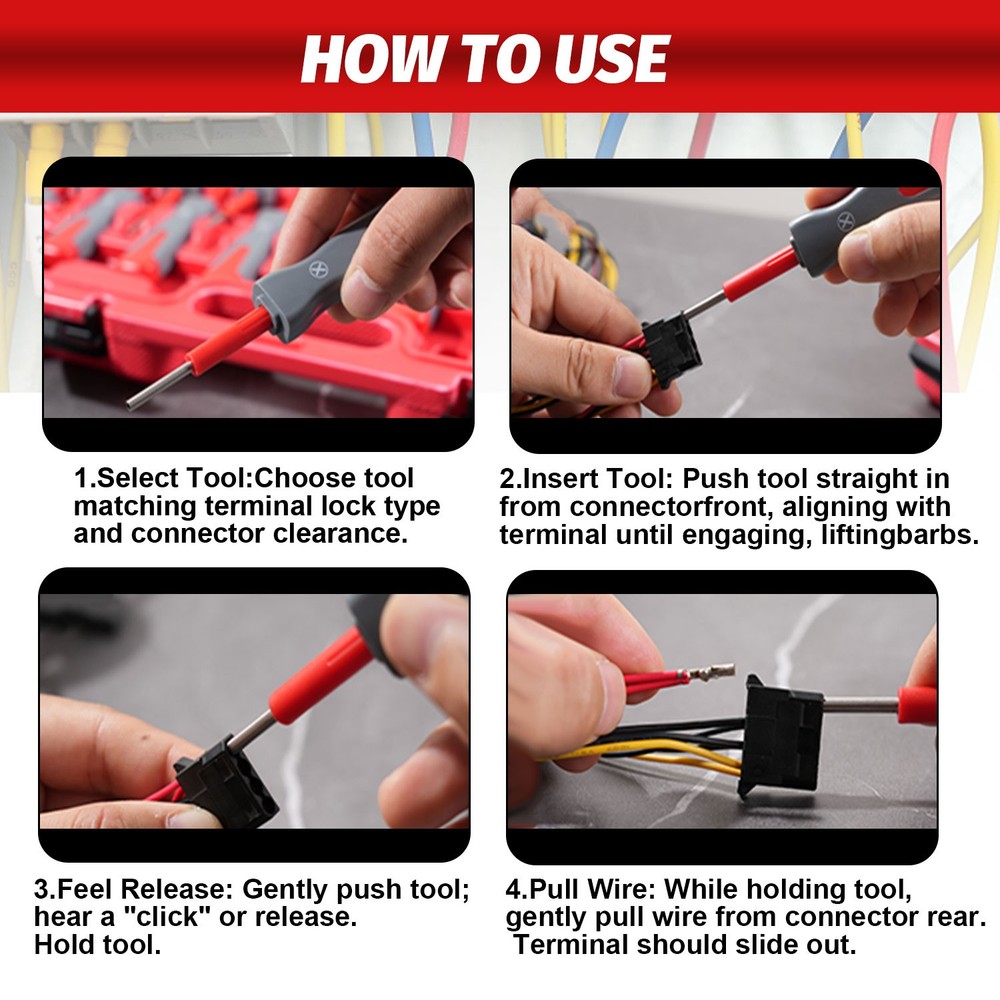 HOW TO USE

1.Select Tool:Choose tool matching terminal lock type and connector clearance.

2.Insert Tool: Push tool straight in from connectorfront, aligning with terminal until engaging, liftingbarbs.

3.Feel Release: Gently push tool; hear a "click" or release. Hold tool.

4.Pull Wire: While holding tool, gently pull wire from connector rear. Terminal should slide out.