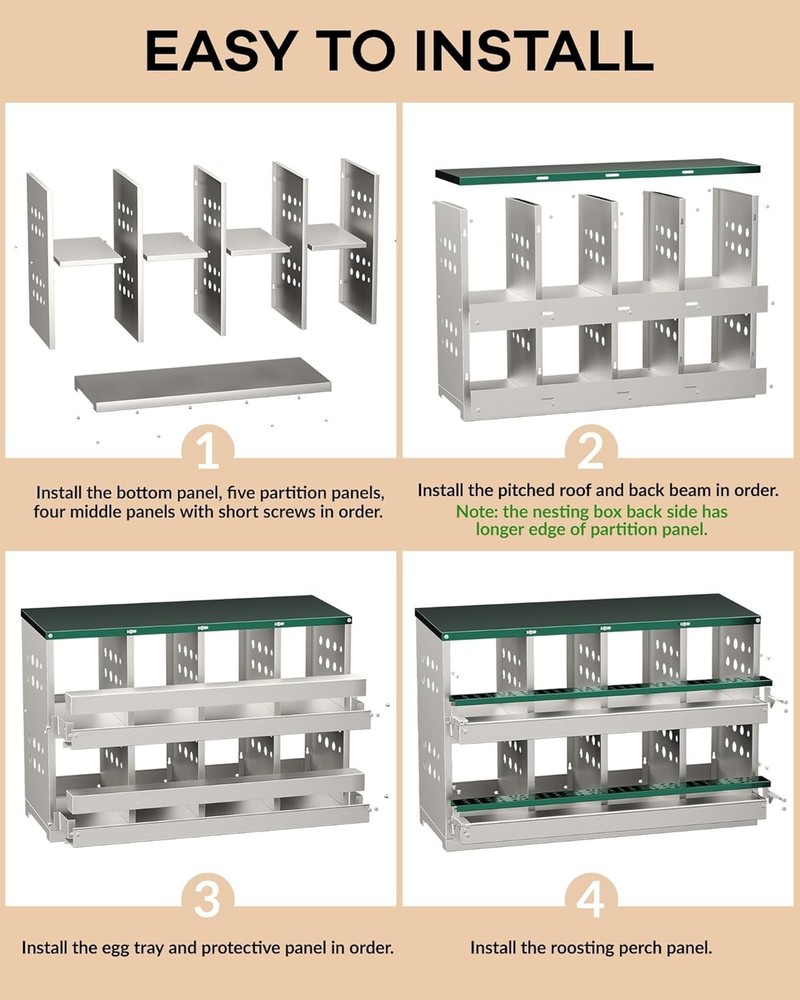 EASY TO INSTALL

1

Install the bottom panel, five partition panels, four middle panels with short screws in order.

2

Install the pitched roof and back beam in order.

Note: the nesting box back side has longer edge of partition panel.

3

Install the egg tray and protective panel in order.

4

Install the roosting perch panel.