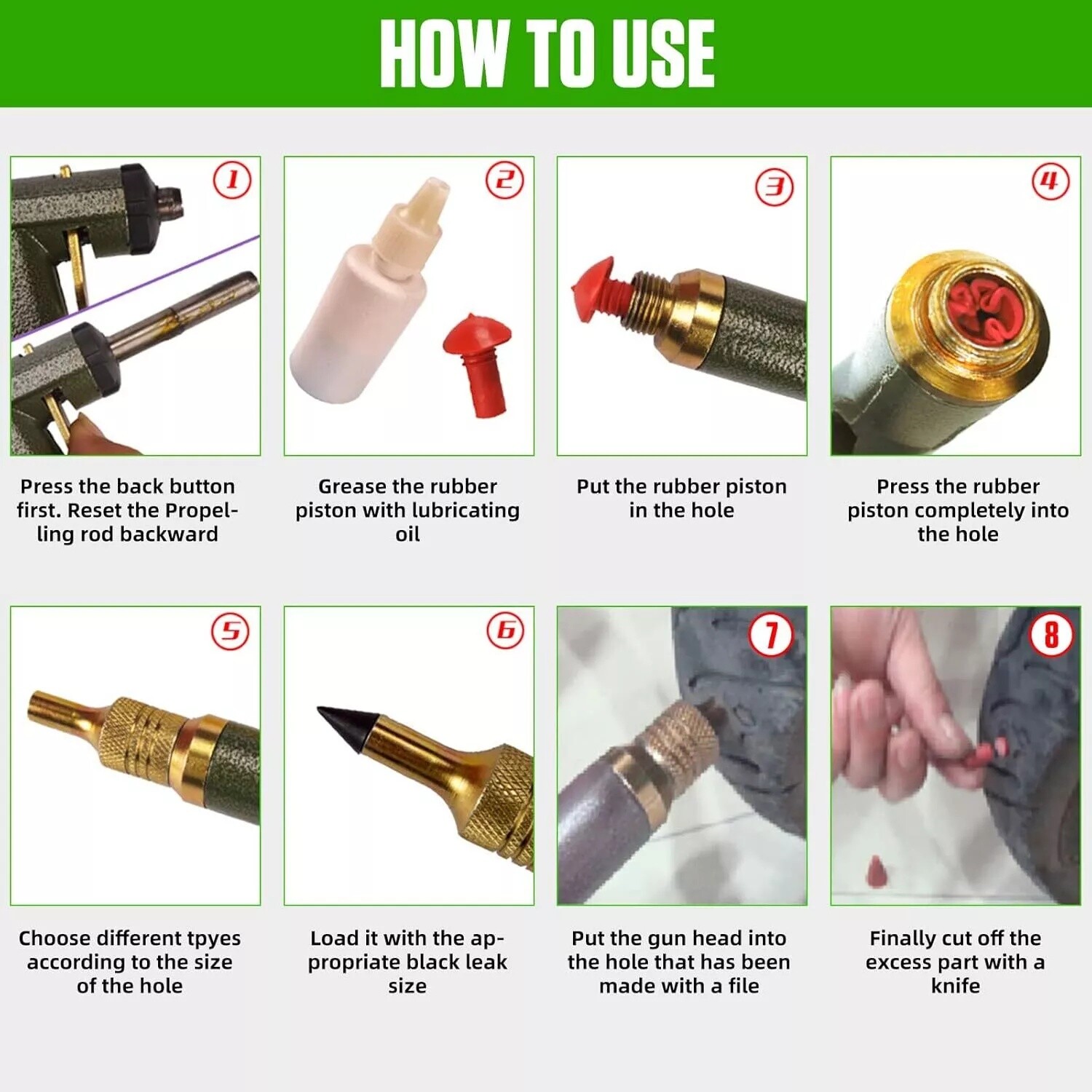 HOW TO USE

1

Press the back button first. Reset the Propelling rod backward

2

Grease the rubber piston with lubricating oil

3

Put the rubber piston in the hole

4

Press the rubber piston completely into the hole

5

Choose different tpyes according to the size of the hole

6

Load it with the appropriate black leak size

7

Put the gun head into the hole that has been made with a file

8

Finally cut off the excess part with a knife