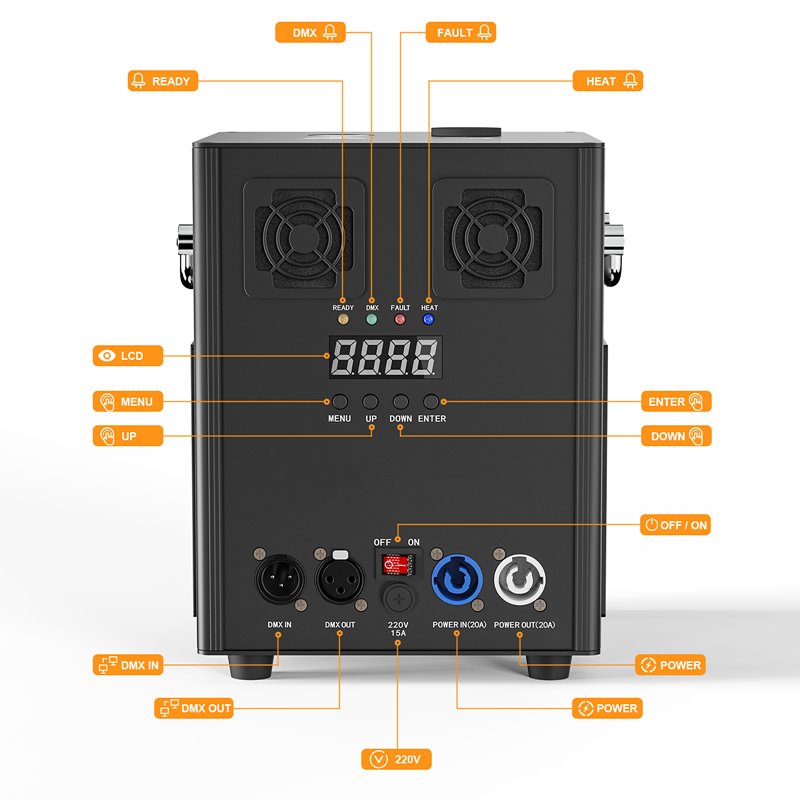 DMX
FAULT
READY
HEAT
READY DMX FAULT HEAT
LCD
8888
MENU
ENTER
MENU UP DOWN ENTER
UP
DOWN
OFF / ON
OFF ON
DMX IN
DMX OUT
220V 15A
POWER IN(20A)
POWER OUT(20A)
DMX IN
POWER
DMX OUT
POWER
220V