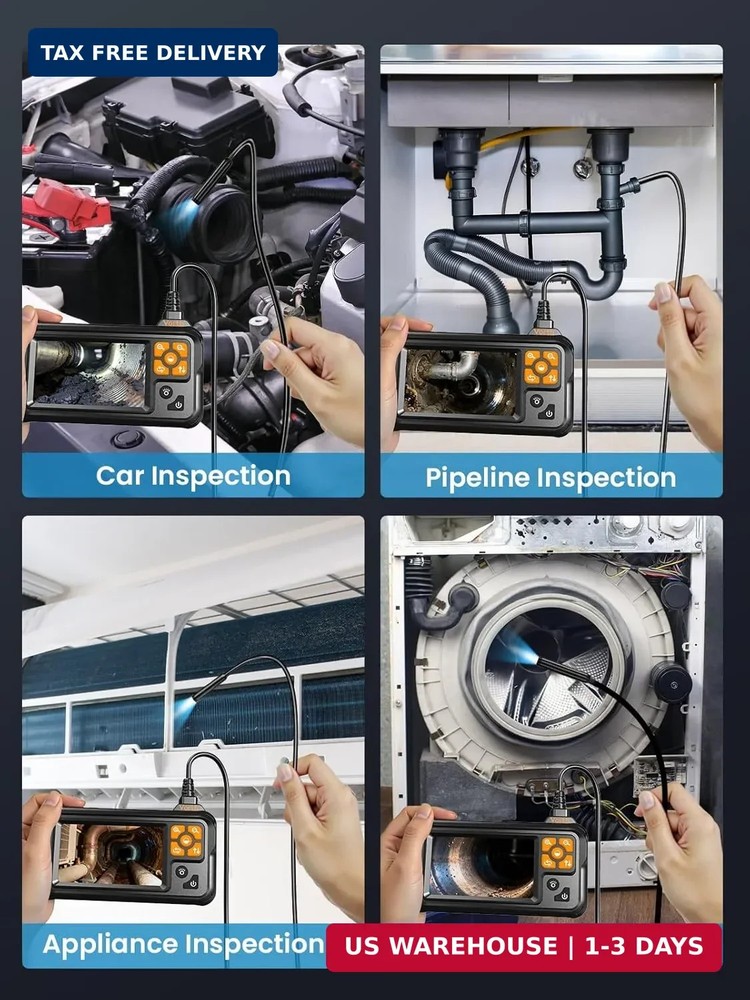 TAX FREE DELIVERY

Car Inspection

Pipeline Inspection

Appliance Inspection

US WAREHOUSE | 1-3 DAYS