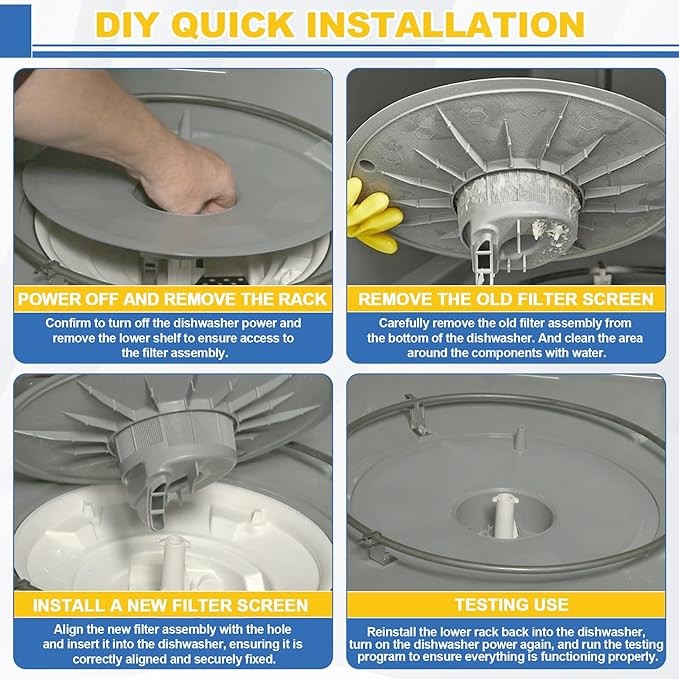 DIY QUICK INSTALLATION

POWER OFF AND REMOVE THE RACK

Confirm to turn off the dishwasher power and remove the lower shelf to ensure access to the filter assembly.

REMOVE THE OLD FILTER SCREEN

Carefully remove the old filter assembly from the bottom of the dishwasher. And clean the area around the components with water.

INSTALL A NEW FILTER SCREEN

Align the new filter assembly with the hole and insert it into the dishwasher, ensuring it is correctly aligned and securely fixed.

TESTING USE

Reinstall the lower rack back into the dishwasher, turn on the dishwasher power again, and run the testing program to ensure everything is functioning properly.