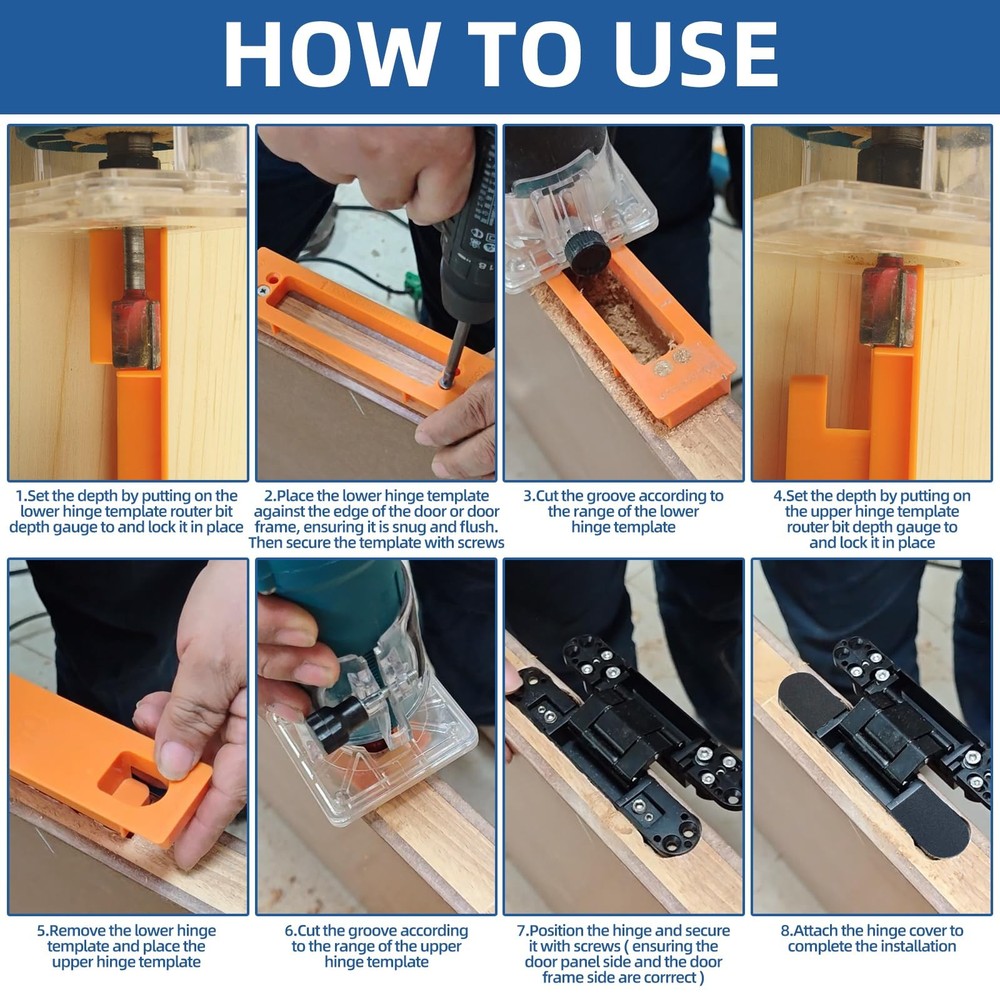 HOW TO USE

1.Set the depth by putting on the lower hinge template router bit depth gauge to and lock it in place

2.Place the lower hinge template against the edge of the door or door frame, ensuring it is snug and flush. Then secure the template with screws

3.Cut the groove according to the range of the lower hinge template

4.Set the depth by putting on the upper hinge template router bit depth gauge to and lock it in place

5.Remove the lower hinge template and place the upper hinge template

6.Cut the groove according to the range of the upper hinge template

7.Position the hinge and secure it with screws ( ensuring the door panel side and the door frame side are corrrect )

8.Attach the hinge cover to complete the installation