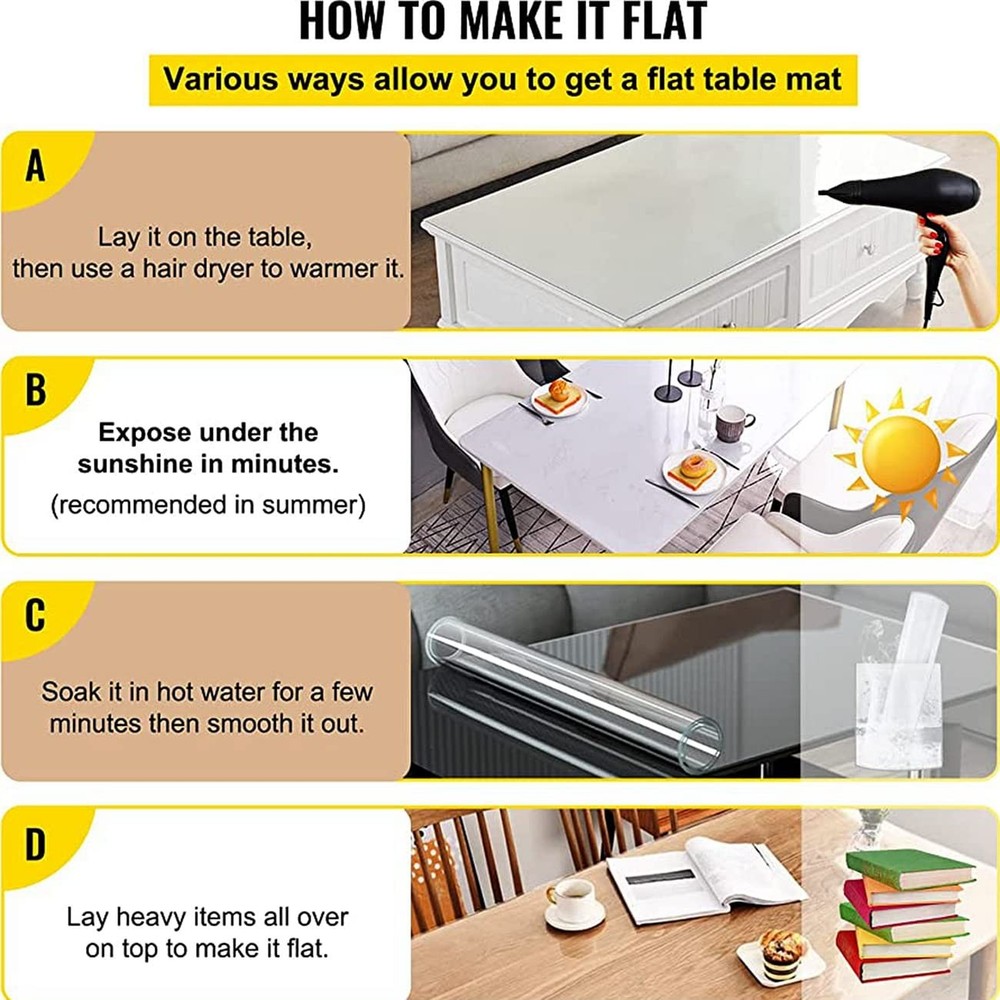 HOW TO MAKE IT FLAT

Various ways allow you to get a flat table mat

A

Lay it on the table, then use a hair dryer to warmer it.

B

Expose under the sunshine in minutes.

(recommended in summer)

C

Soak it in hot water for a few minutes then smooth it out.

D

Lay heavy items all over on top to make it flat.