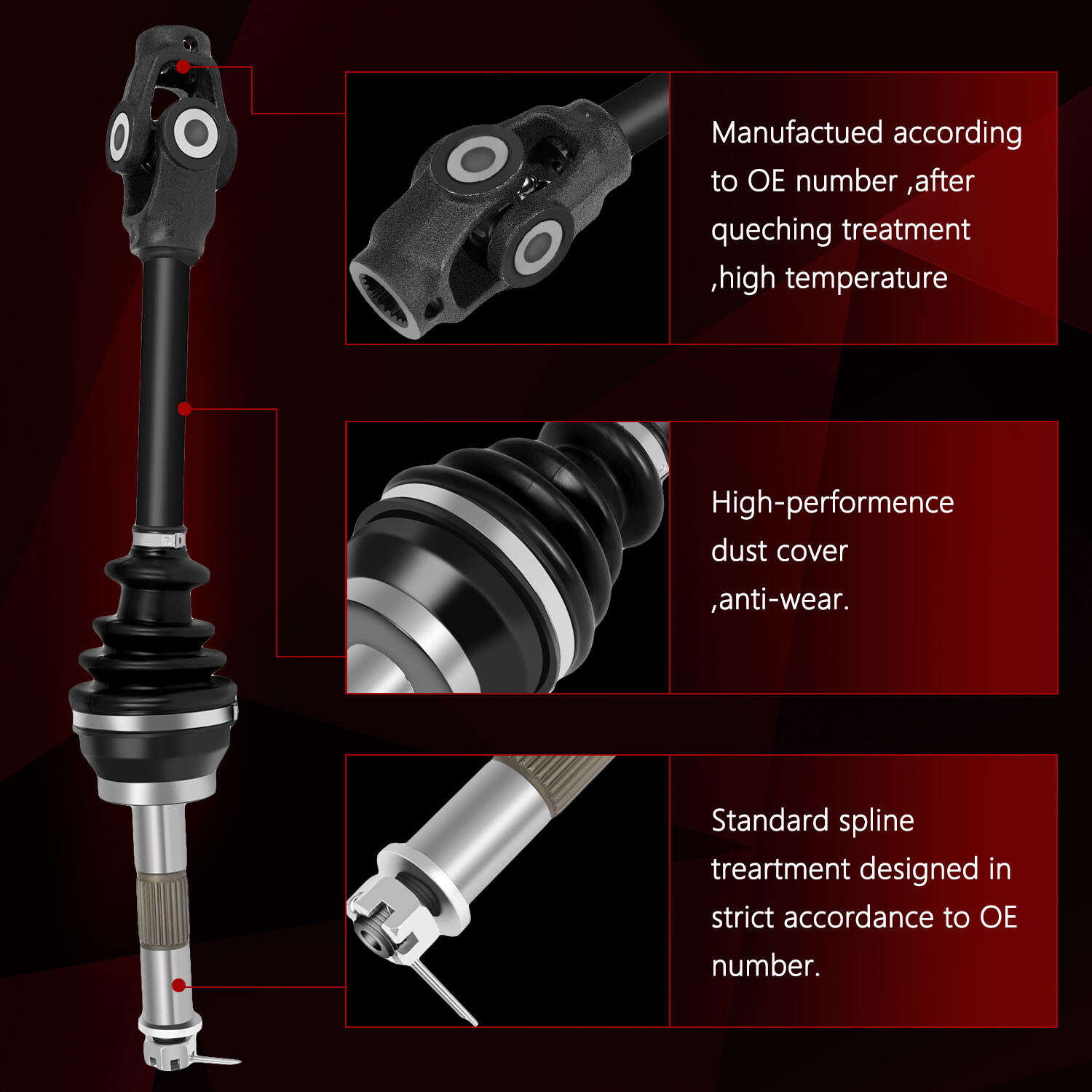 Manufactued according to OE number ,after queching treatment ,high temperature

High-performence dust cover ,anti-wear.

Standard spline treartment designed in strict accordance to OE number.