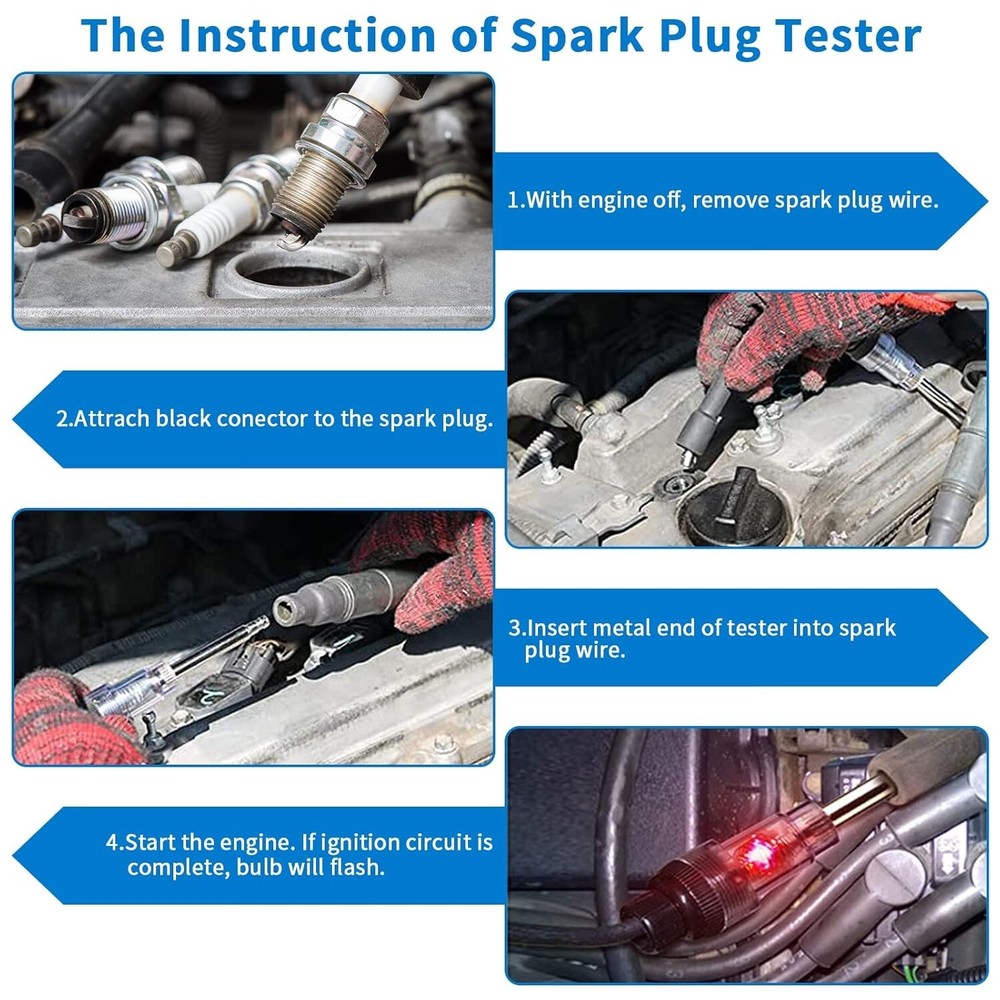 The Instruction of Spark Plug Tester

1.With engine off, remove spark plug wire.

2.Attrach black conector to the spark plug.

3.Insert metal end of tester into spark plug wire.

4.Start the engine. If ignition circuit is complete, bulb will flash.