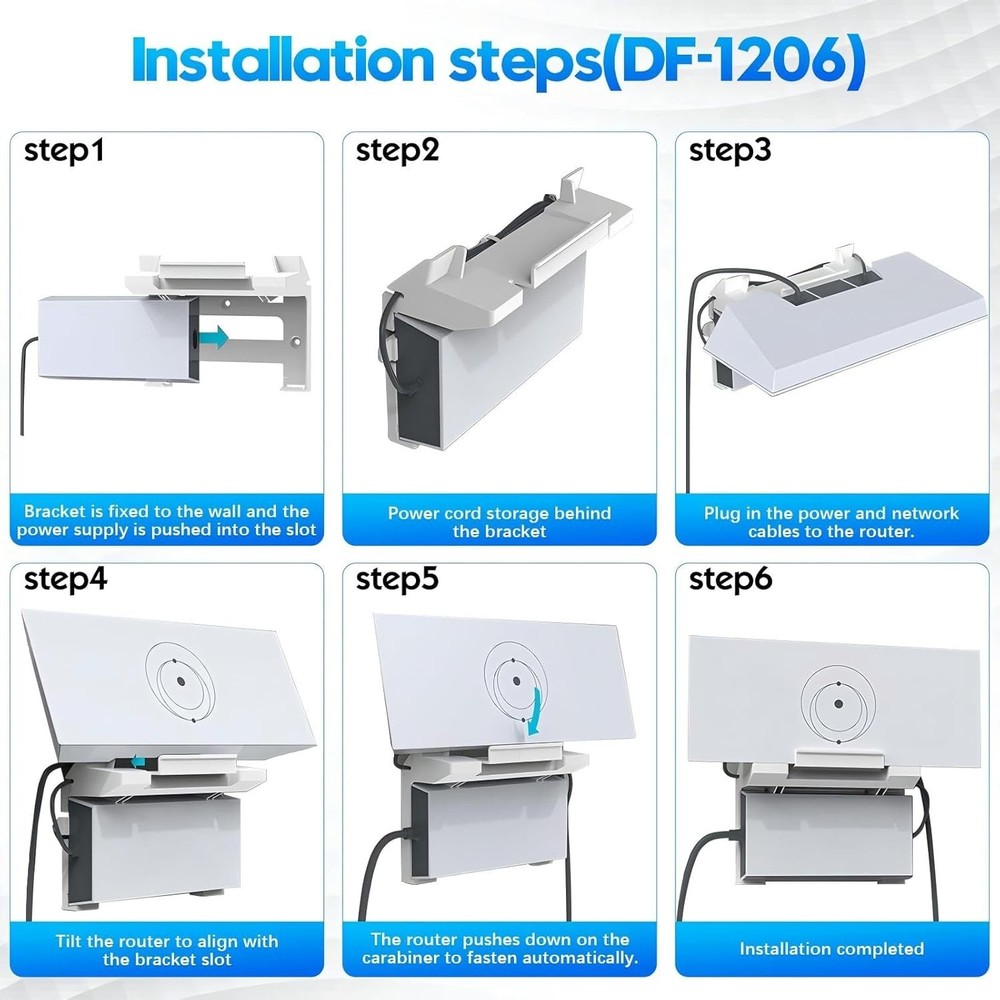 Installation steps(DF-1206)

step1

Bracket is fixed to the wall and the power supply is pushed into the slot

step2

Power cord storage behind the bracket

step3

Plug in the power and network cables to the router.

step4

Tilt the router to align with the bracket slot

step5

The router pushes down on the carabiner to fasten automatically.

step6

Installation completed