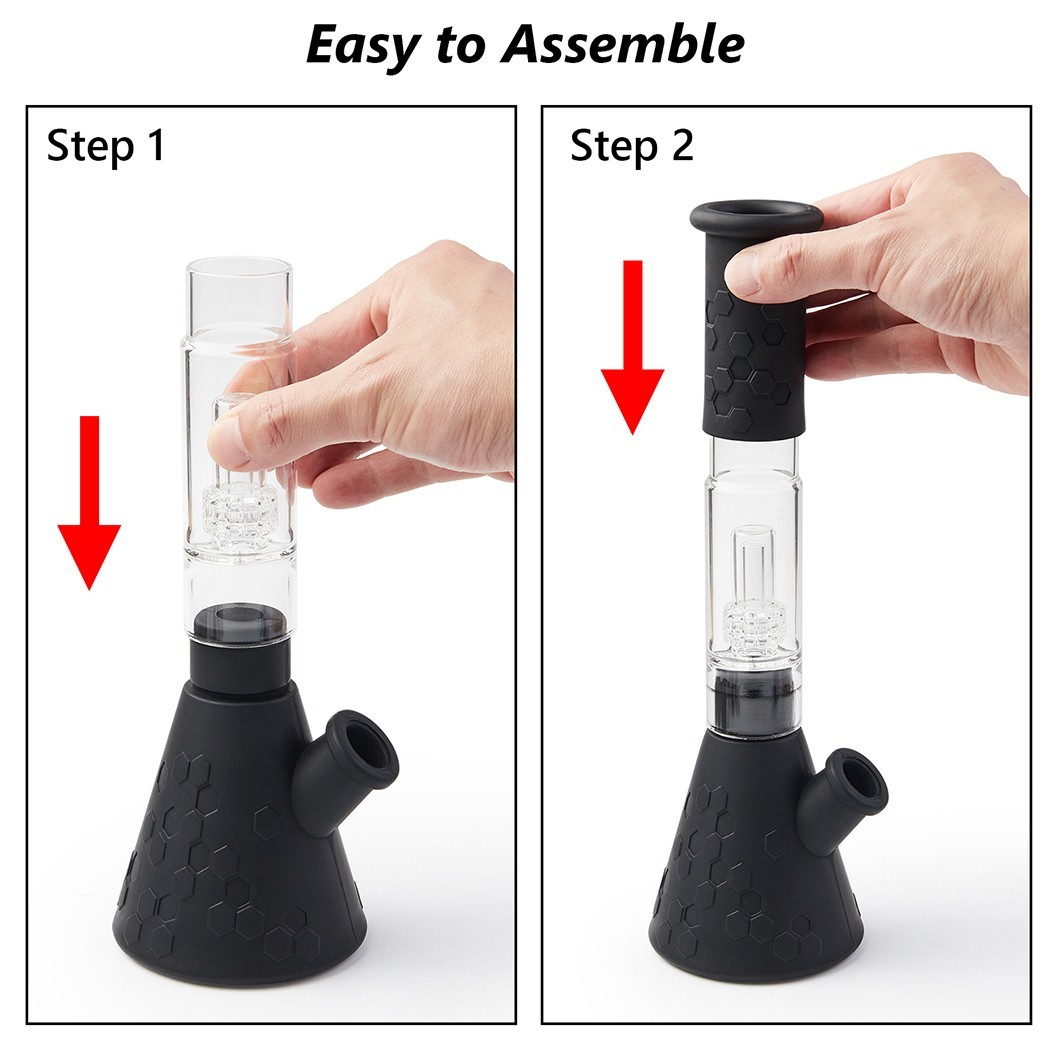 Easy to Assemble

Step 1

Step 2