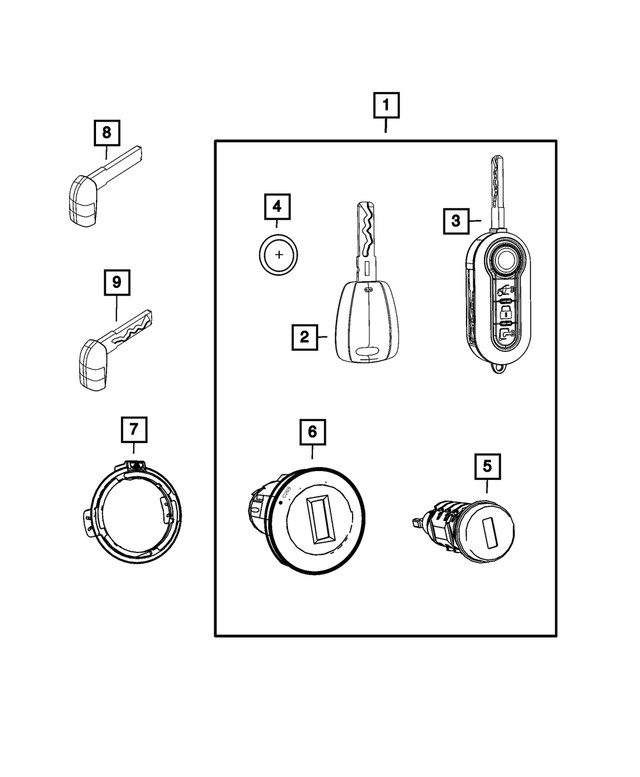 8

1

4

3

9

2

7

6

5