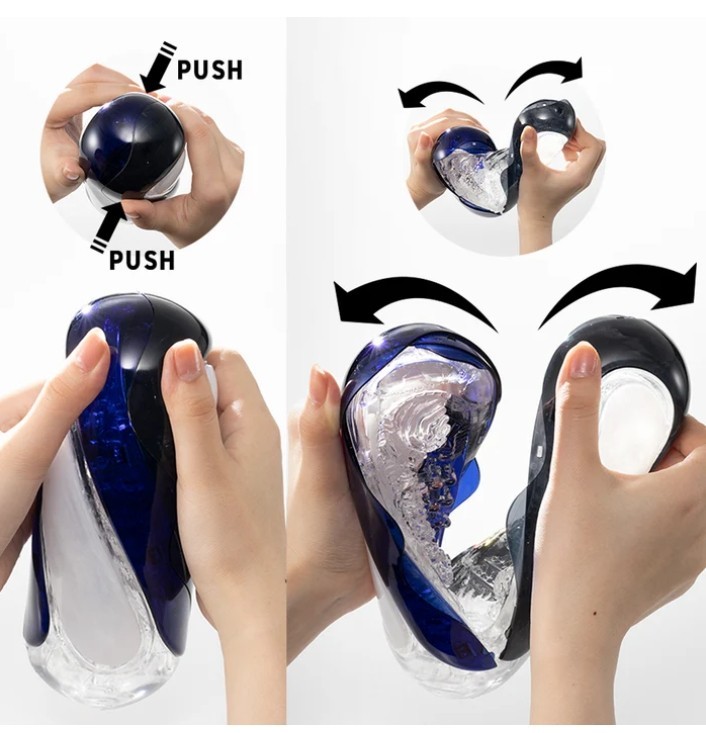 PUSH

PUSH