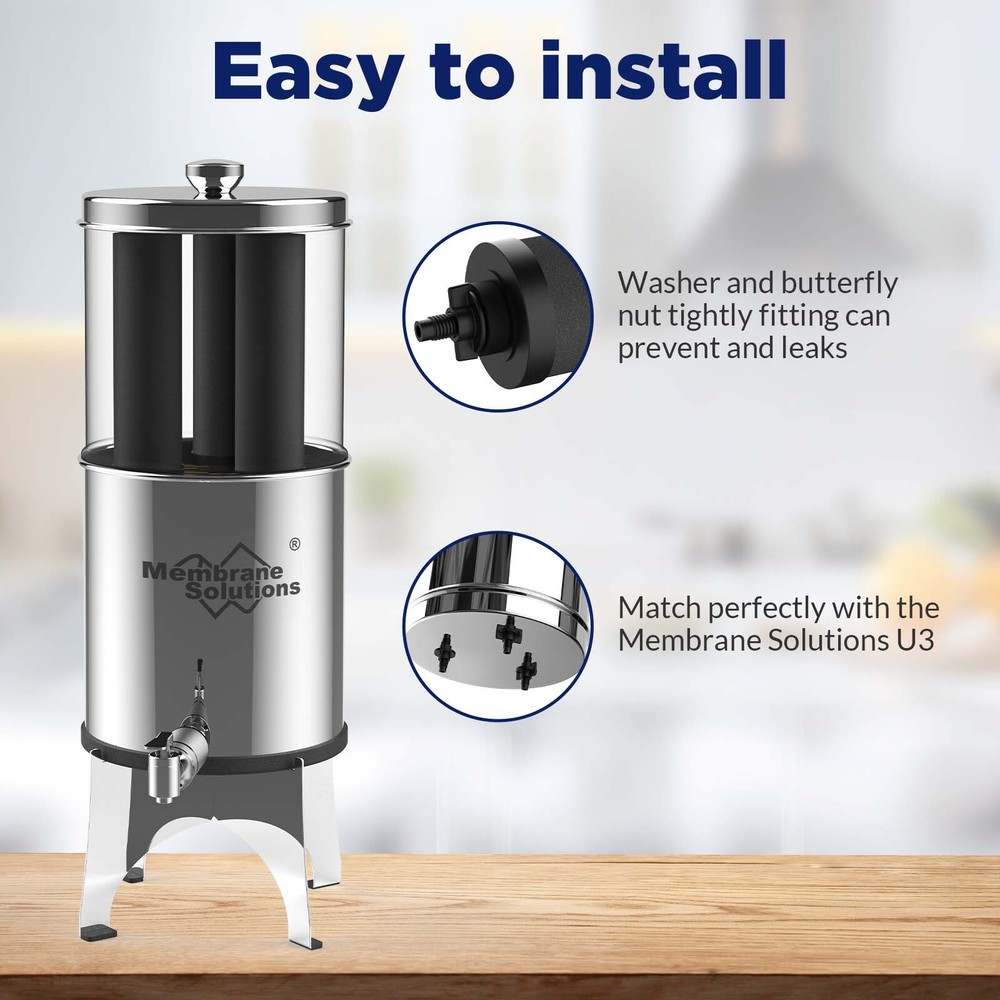 Easy to install

Membrane Solutions ®

Washer and butterfly nut tightly fitting can prevent and leaks

Match perfectly with the Membrane Solutions U3