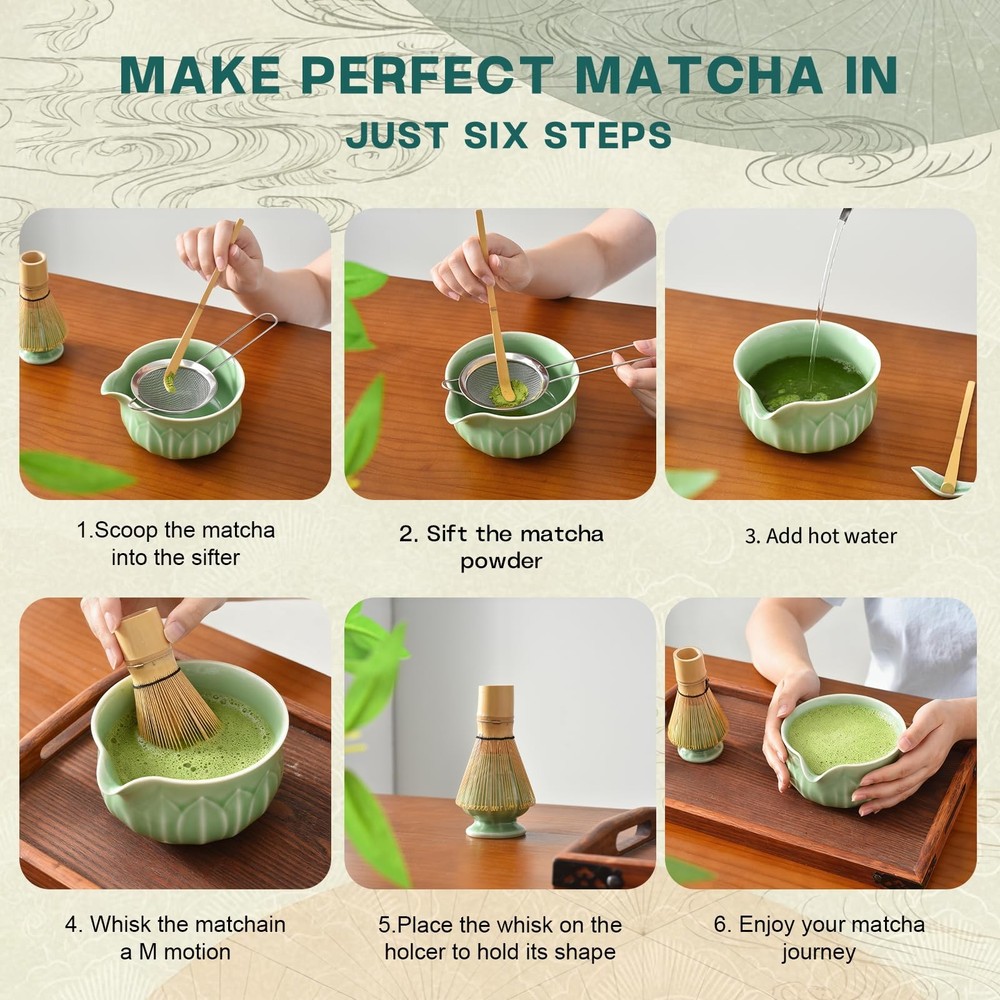 MAKE PERFECT MATCHA IN JUST SIX STEPS

1.Scoop the matcha into the sifter

2. Sift the matcha powder

3. Add hot water

4. Whisk the matchain a M motion

5.Place the whisk on the holcer to hold its shape

6. Enjoy your matcha journey