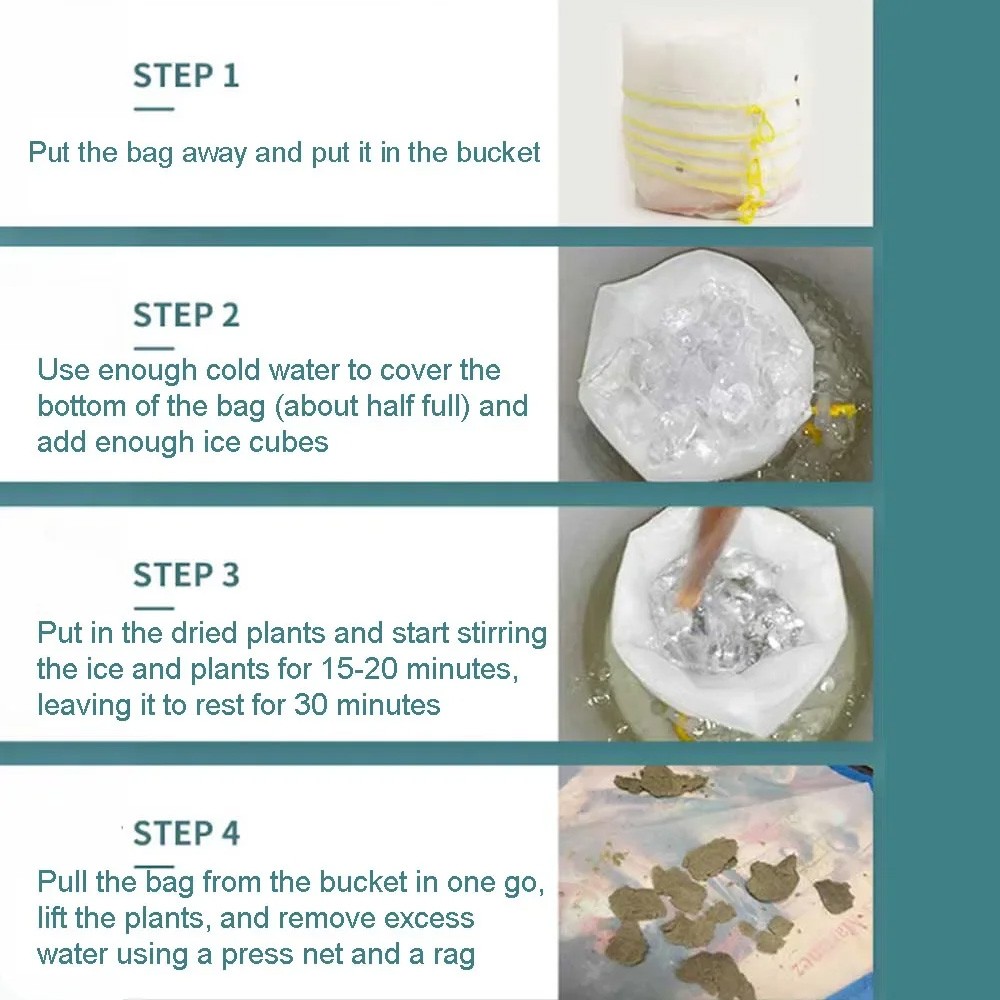 STEP 1

Put the bag away and put it in the bucket

STEP 2

Use enough cold water to cover the bottom of the bag (about half full) and add enough ice cubes

STEP 3

Put in the dried plants and start stirring the ice and plants for 15-20 minutes, leaving it to rest for 30 minutes

STEP 4

Pull the bag from the bucket in one go, lift the plants, and remove excess water using a press net and a rag