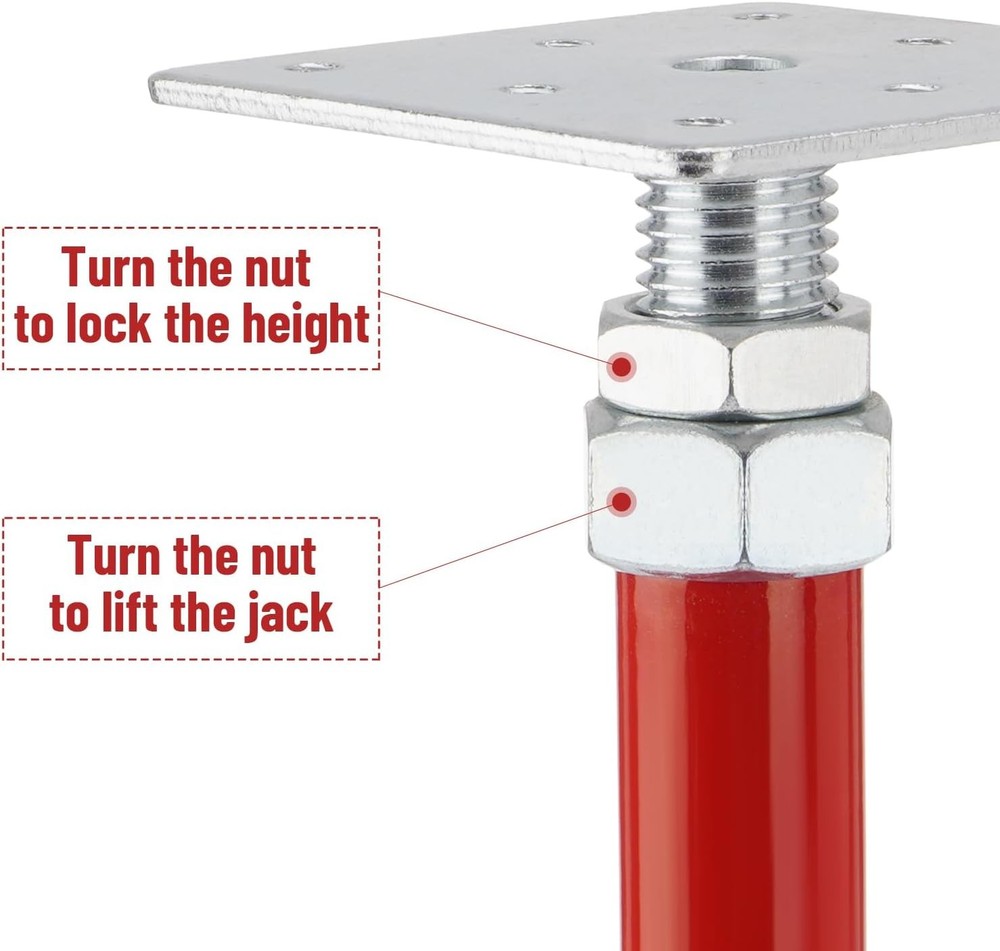 Turn the nut to lock the height

Turn the nut to lift the jack