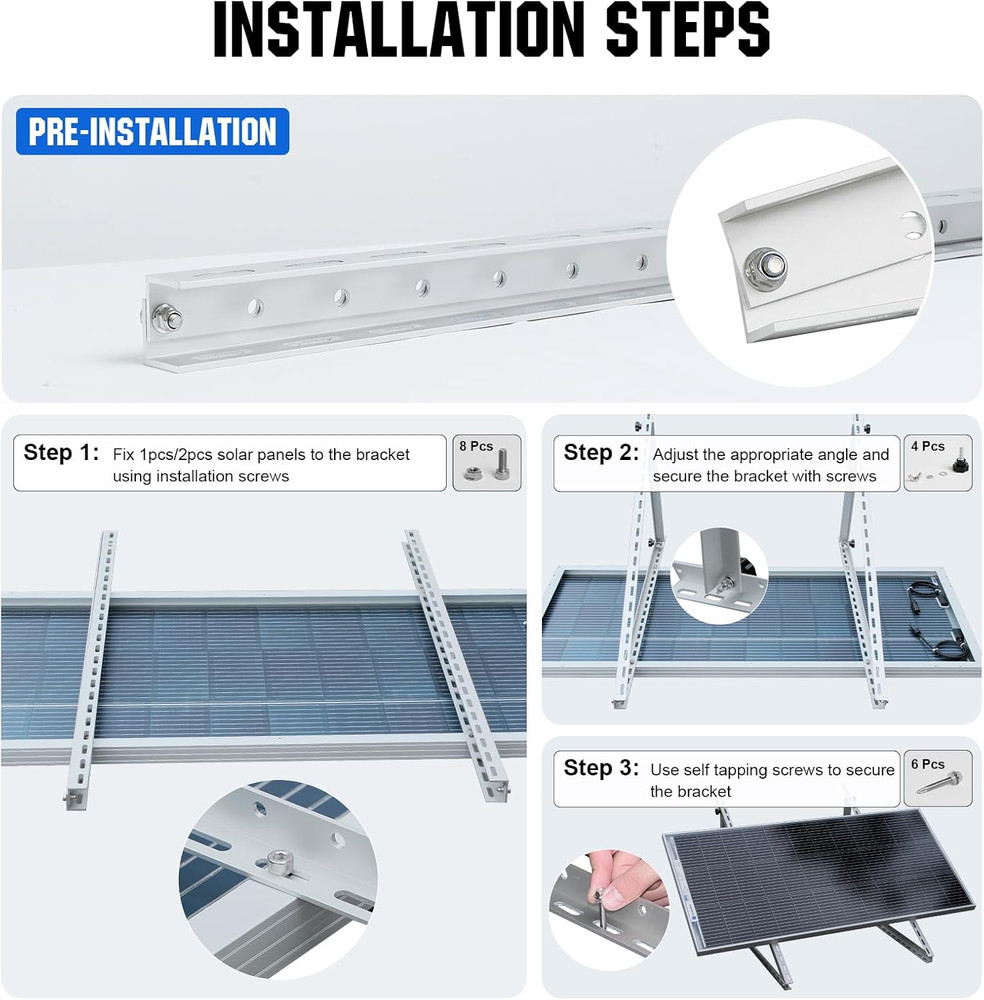 INSTALLATION STEPS

PRE-INSTALLATION

Step 1: Fix 1pcs/2pcs solar panels to the bracket using installation screws

8 Pcs

Step 2: Adjust the appropriate angle and secure the bracket with screws

4 Pcs

Step 3: Use self tapping screws to secure the bracket

6 Pcs