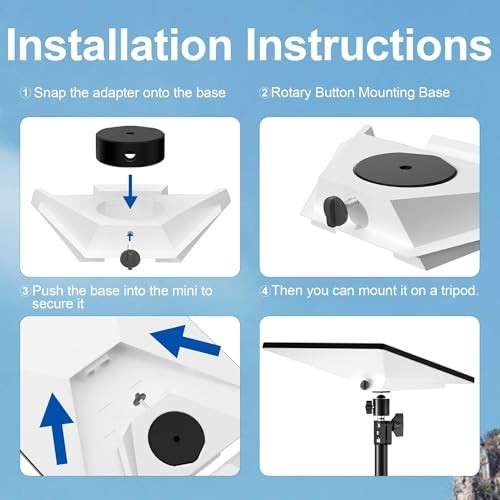 Installation Instructions

① Snap the adapter onto the base

② Rotary Button Mounting Base

③ Push the base into the mini to secure it

④ Then you can mount it on a tripod.