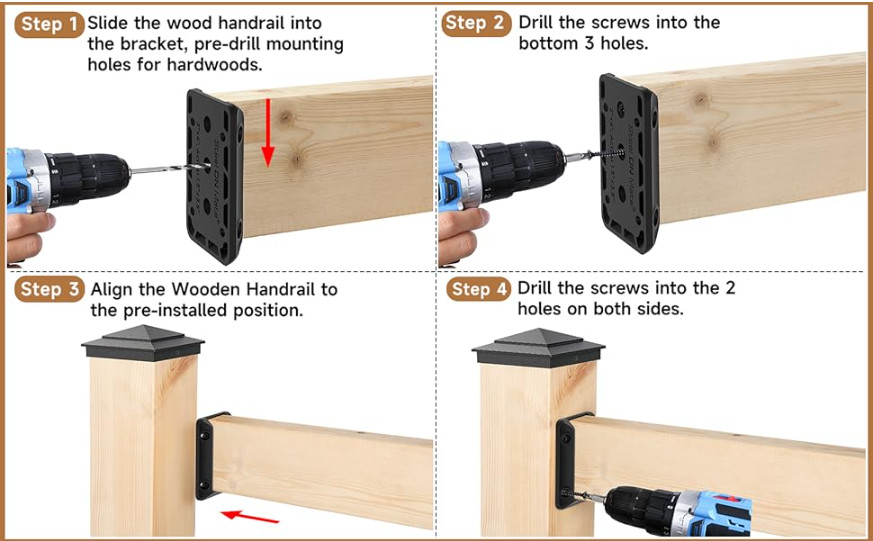 Step 1 Slide the wood handrail into the bracket, pre-drill mounting holes for hardwoods.

Step 2 Drill the screws into the bottom 3 holes.

Step 3 Align the Wooden Handrail to the pre-installed position.

Step 4 Drill the screws into the 2 holes on both sides.