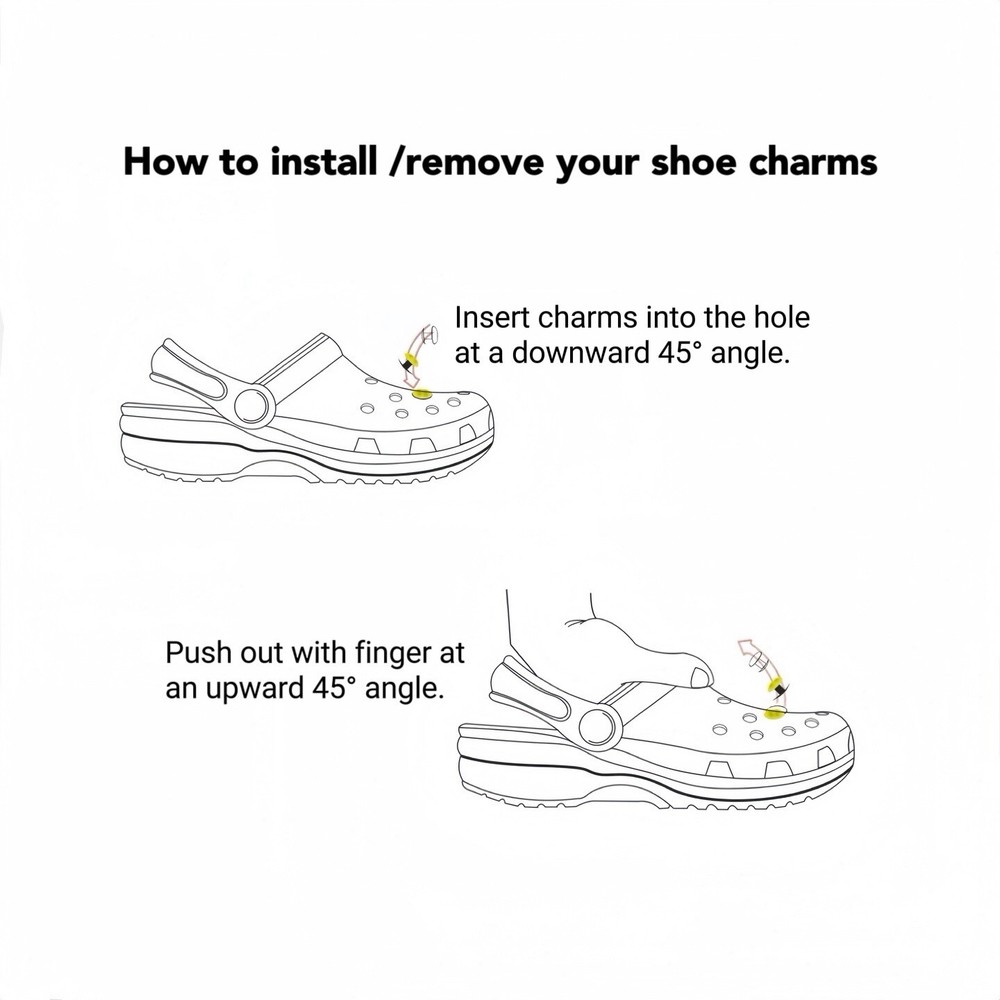 How to install /remove your shoe charms

Insert charms into the hole at a downward 45° angle.

Push out with finger at an upward 45° angle.