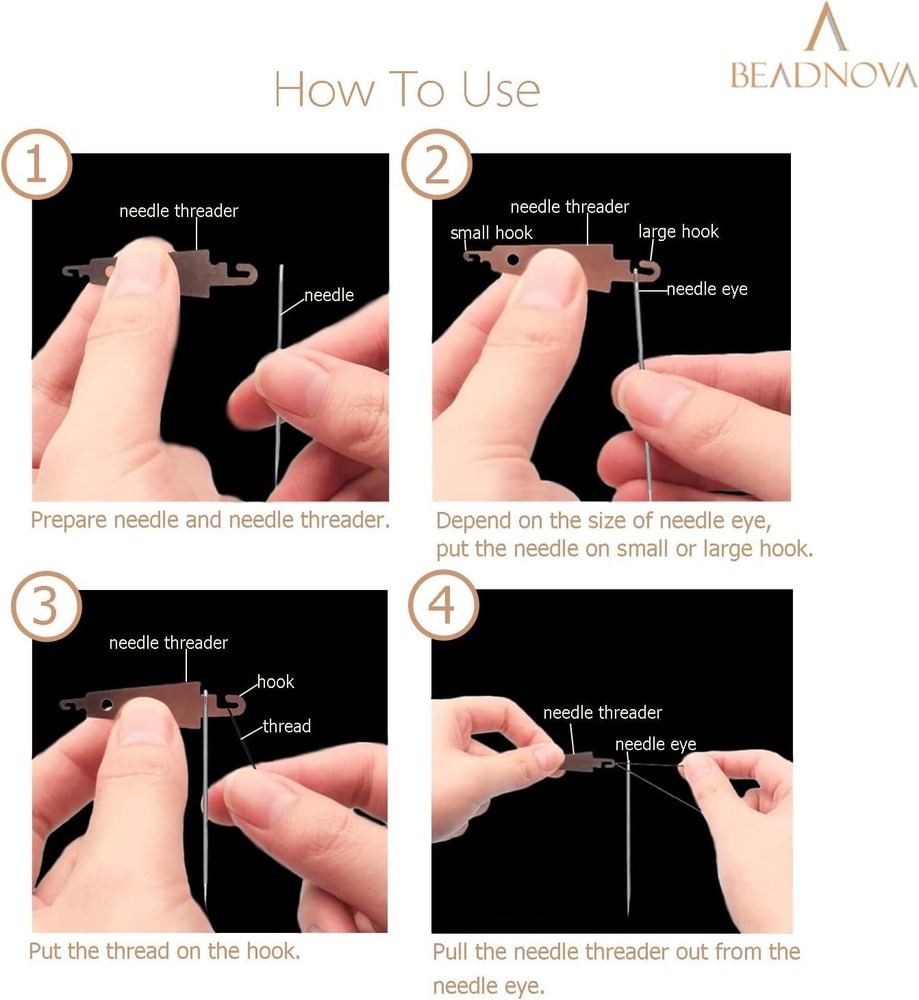 BEADNOVA

How To Use

1

needle threader

needle

Prepare needle and needle threader.

2

needle threader

small hook

large hook

needle eye

Depend on the size of needle eye, put the needle on small or large hook.

3

needle threader

hook

thread

Put the thread on the hook.

4

needle threader

needle eye

Pull the needle threader out from the needle eye.