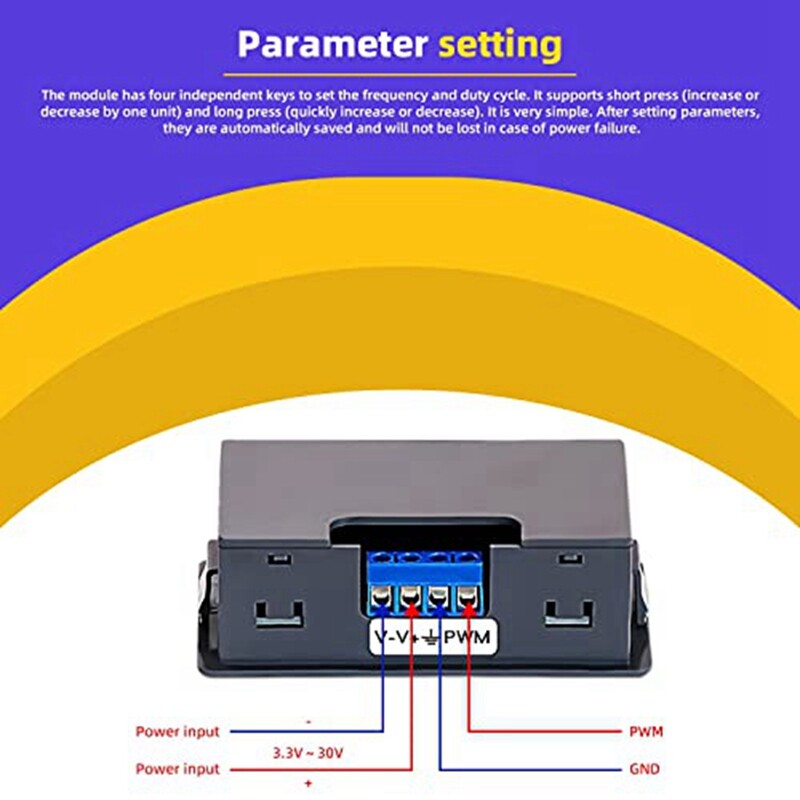 Parameter setting

The module has four independent keys to set the frequency and duty cycle. It supports short press (increase or decrease by one unit) and long press (quickly increase or decrease). It is very simple. After setting parameters, they are automatically saved and will not be lost in case of power failure.

V- V+ ⏚ PWM

Power input

-

3.3V ~ 30V

Power input

+

PWM

GND