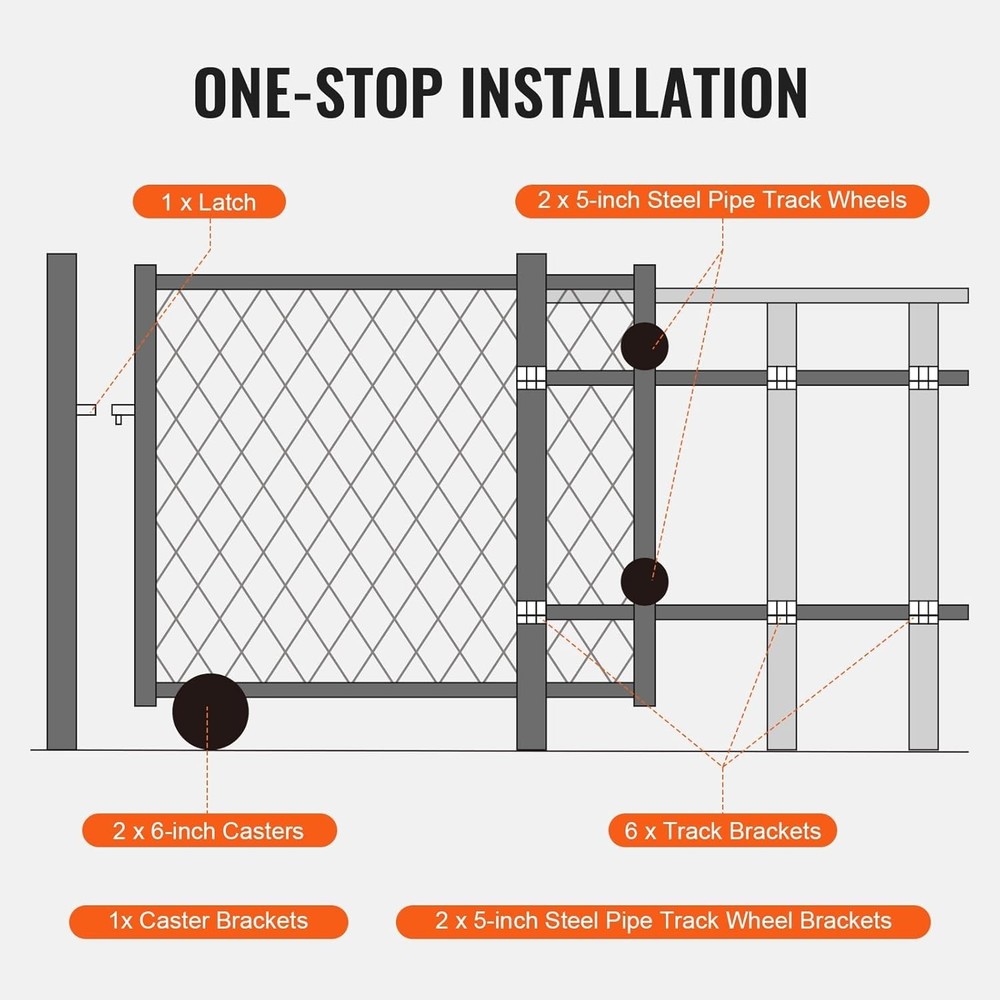 ONE-STOP INSTALLATION

1 x Latch

2 x 5-inch Steel Pipe Track Wheels

2 x 6-inch Casters

6 x Track Brackets

1x Caster Brackets

2 x 5-inch Steel Pipe Track Wheel Brackets